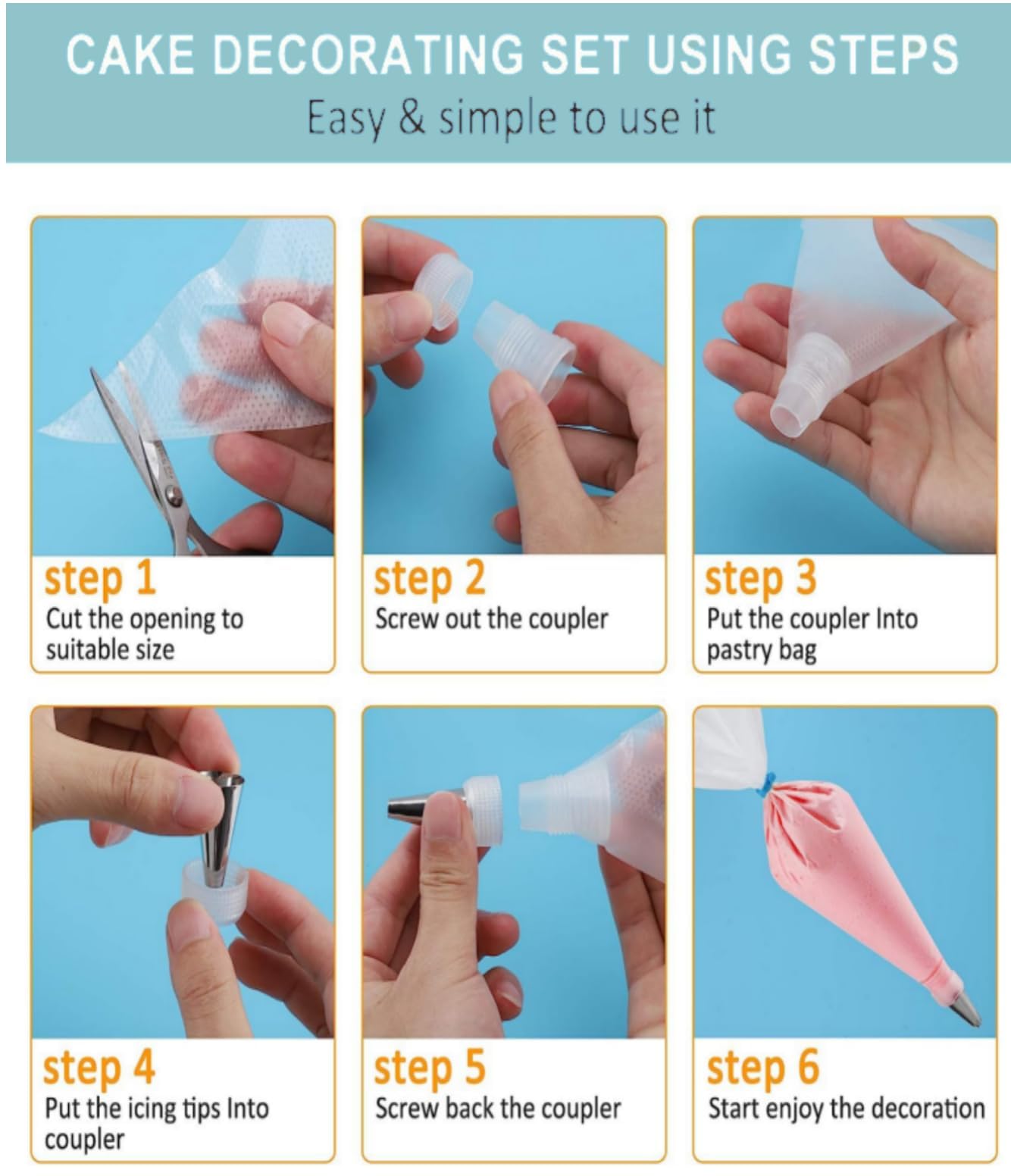 CAKE DECORATING SET USING STEPS
Easy & simple to use it

step 1
Cut the opening to suitable size

step 2
Screw out the coupler

step 3
Put the coupler Into pastry bag

step 4
Put the icing tips Into coupler

step 5
Screw back the coupler

step 6
Start enjoy the decoration