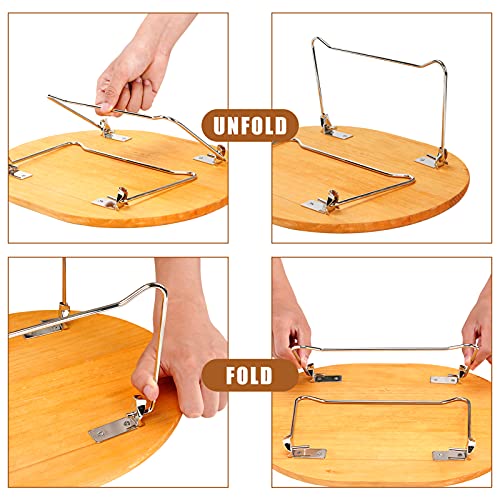 UNFOLD

FOLD