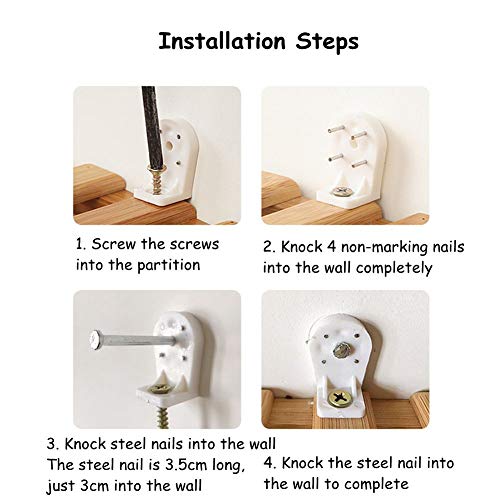 Installation Steps

1. Screw the screws into the partition

2. Knock 4 non-marking nails into the wall completely

3. Knock steel nails into the wall
The steel nail is 3.5cm long, just 3cm into the wall

4. Knock the steel nail into the wall to complete