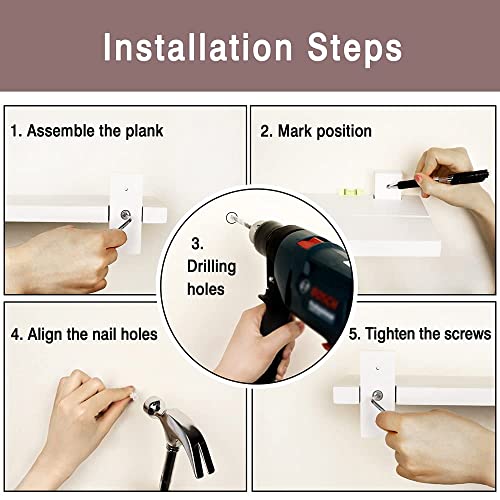 Installation Steps

1. Assemble the plank

2. Mark position

3. Drilling holes

BOSCH

4. Align the nail holes

5. Tighten the screws