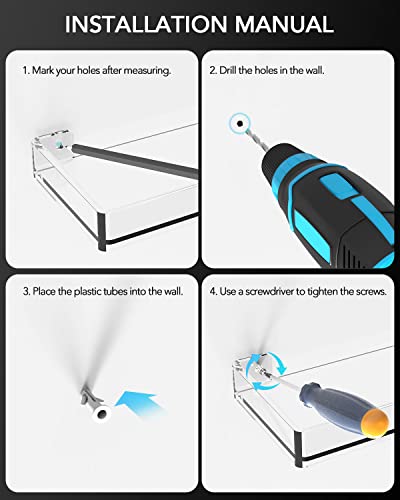 INSTALLATION MANUAL

1. Mark your holes after measuring.

2. Drill the holes in the wall.

3. Place the plastic tubes into the wall.

4. Use a screwdriver to tighten the screws.