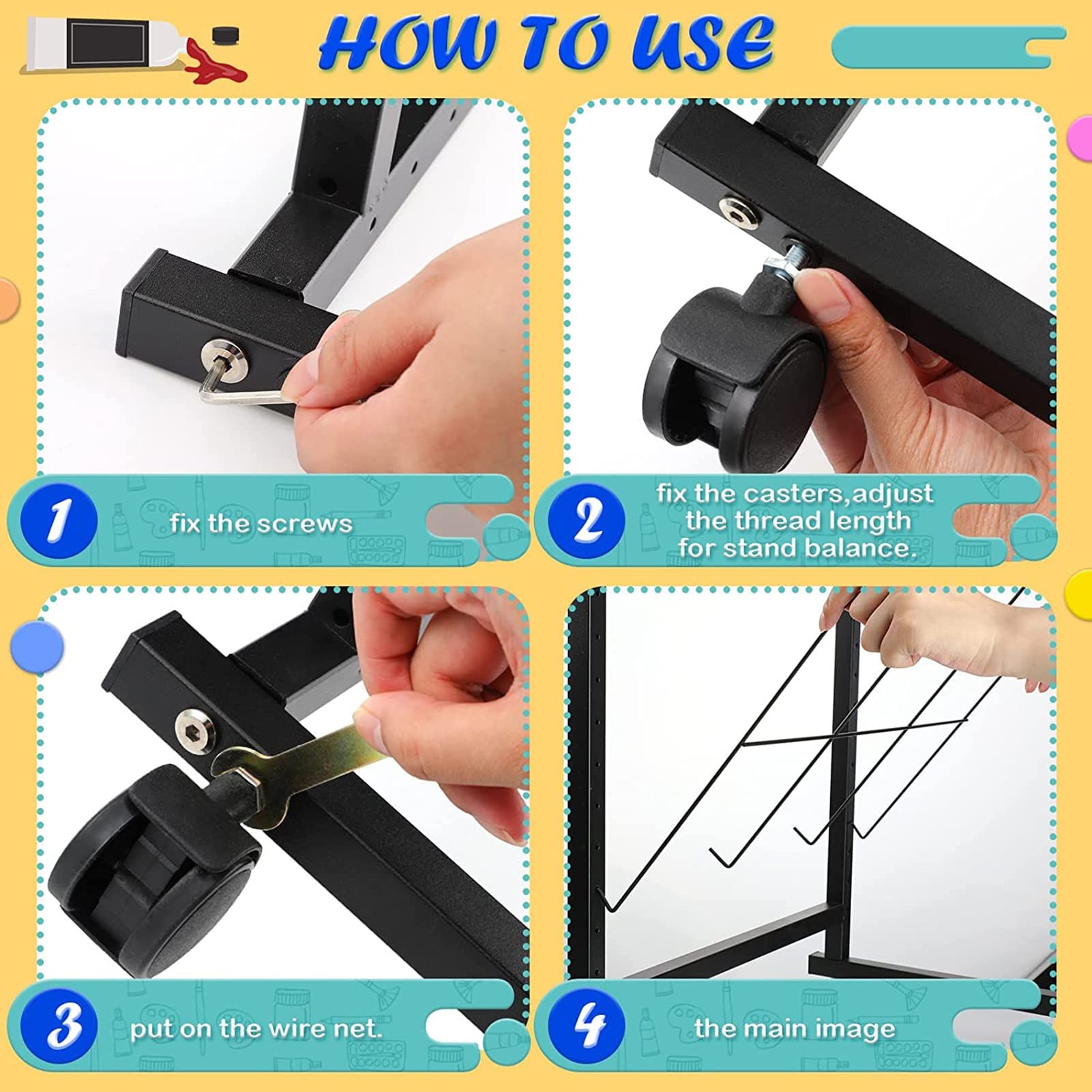 HOW TO USE

1 fix the screws

2 fix the casters,adjust the thread length for stand balance.

3 put on the wire net.

4 the main image