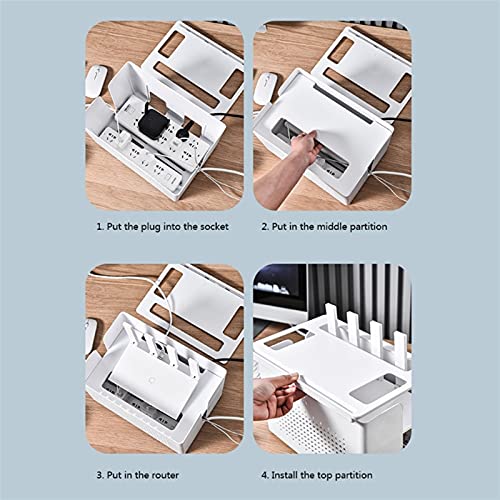 1. Put the plug into the socket

2. Put in the middle partition

3. Put in the router

4. Install the top partition