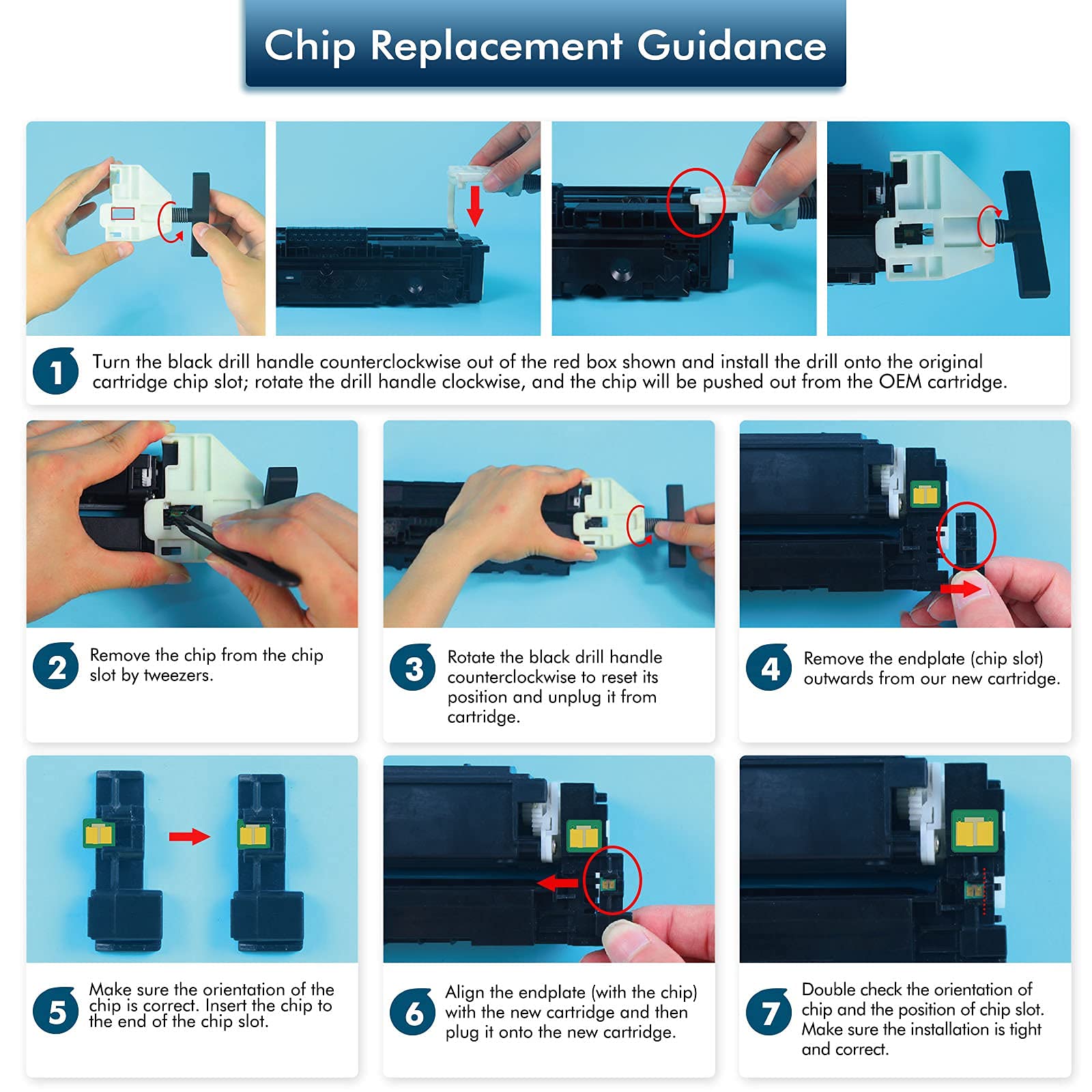 Chip Replacement Guidance

1 Turn the black drill handle counterclockwise out of the red box shown and install the drill onto the original cartridge chip slot; rotate the drill handle clockwise, and the chip will be pushed out from the OEM cartridge.

2 Remove the chip from the chip slot by tweezers.

3 Rotate the black drill handle counterclockwise to reset its position and unplug it from cartridge.

4 Remove the endplate (chip slot) outwards from our new cartridge.

5 Make sure the orientation of the chip is correct. Insert the chip to the end of the chip slot.

6 Align the endplate (with the chip) with the new cartridge and then plug it onto the new cartridge.

7 Double check the orientation of chip and the position of chip slot. Make sure the installation is tight and correct.