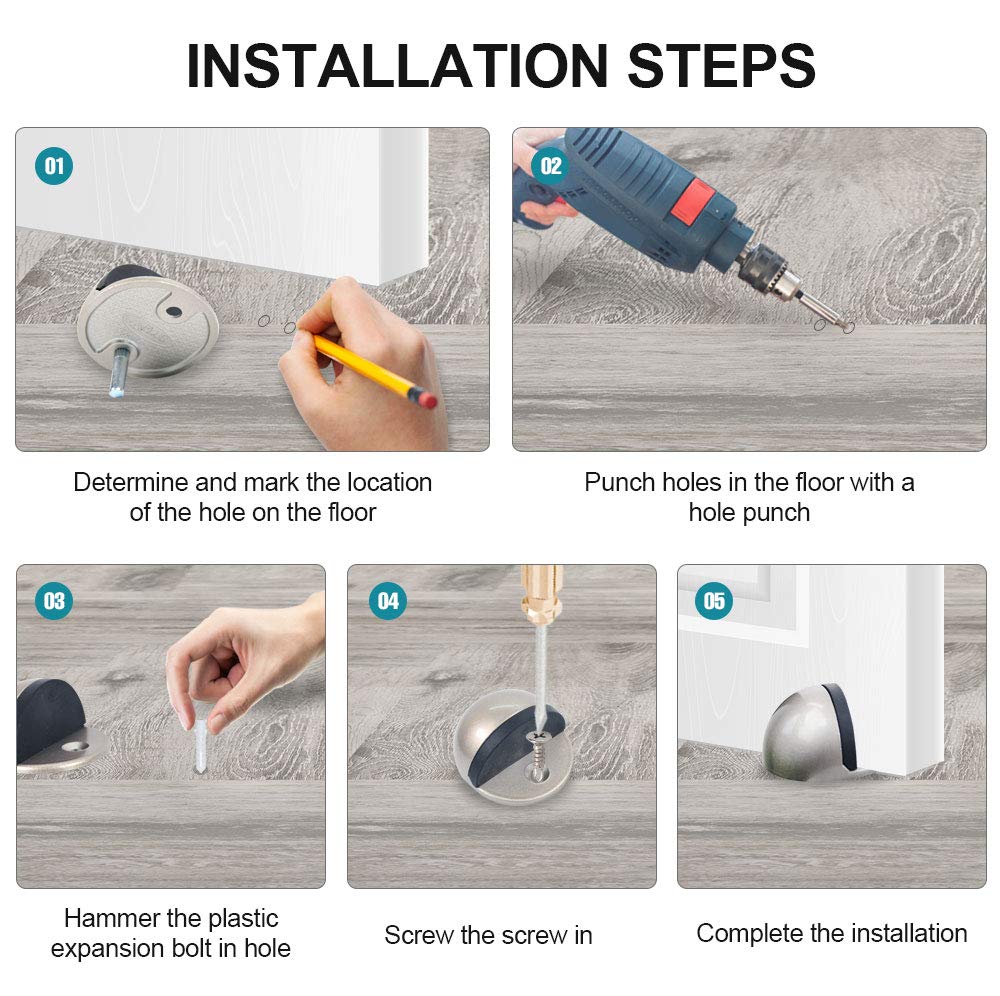 INSTALLATION STEPS

01

Determine and mark the location of the hole on the floor

02

Punch holes in the floor with a hole punch

03

Hammer the plastic expansion bolt in hole

04

Screw the screw in

05

Complete the installation