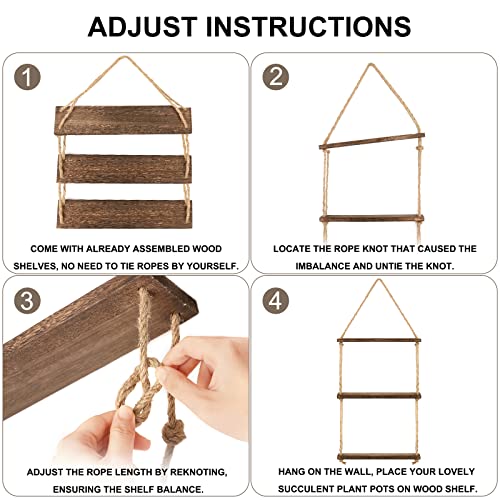 ADJUST INSTRUCTIONS

1

COME WITH ALREADY ASSEMBLED WOOD SHELVES, NO NEED TO TIE ROPES BY YOURSELF.

2

LOCATE THE ROPE KNOT THAT CAUSED THE IMBALANCE AND UNTIE THE KNOT.

3

ADJUST THE ROPE LENGTH BY REKNOTING, ENSURING THE SHELF BALANCE.

4

HANG ON THE WALL, PLACE YOUR LOVELY SUCCULENT PLANT POTS ON WOOD SHELF.