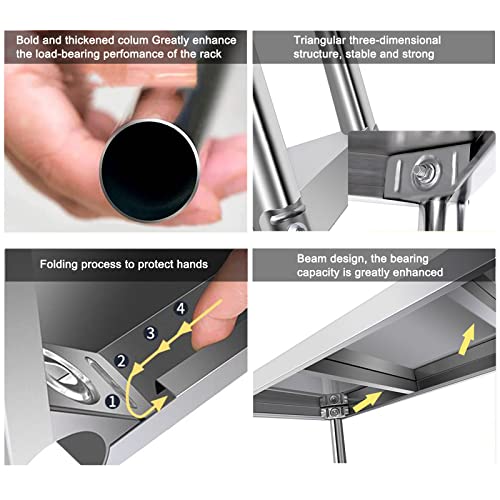 Bold and thickened colum Greatly enhance the load-bearing perfomance of the rack

Triangular three-dimensional structure, stable and strong

Folding process to protect hands

4
3
2
1

Beam design, the bearing capacity is greatly enhanced