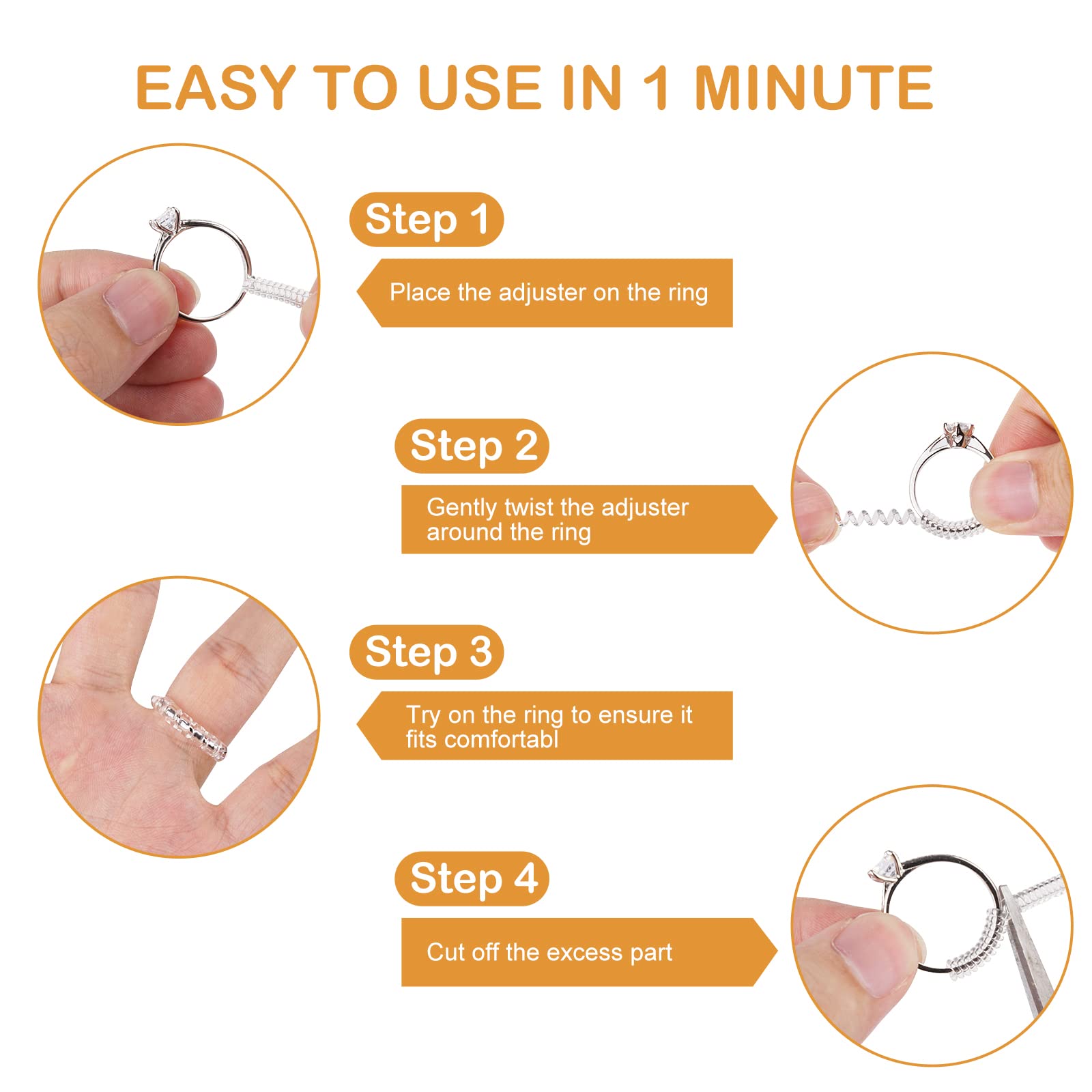 EASY TO USE IN 1 MINUTE

Step 1

Place the adjuster on the ring

Step 2

Gently twist the adjuster around the ring

Step 3

Try on the ring to ensure it fits comfortabl

Step 4

Cut off the excess part