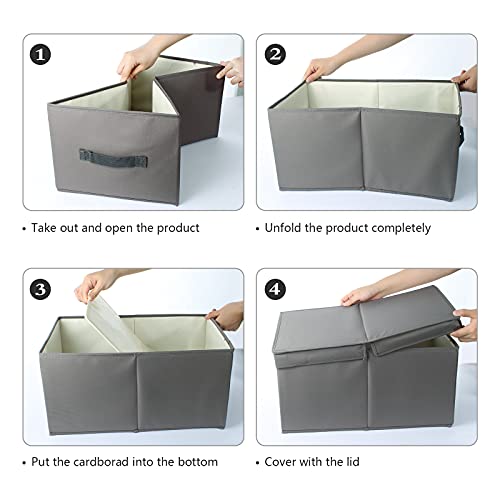 1

• Take out and open the product

2

• Unfold the product completely

3

• Put the cardborad into the bottom

4

• Cover with the lid