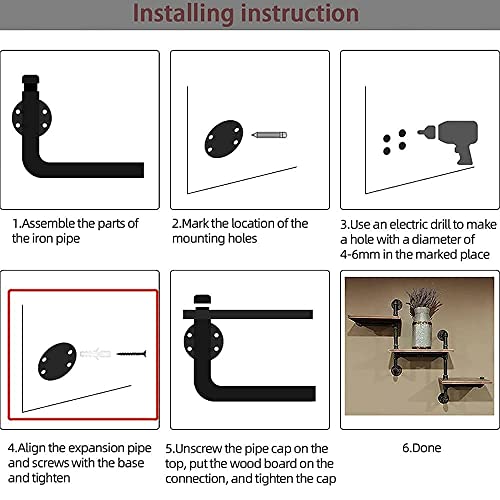 Installing instruction

1.Assemble the parts of the iron pipe

2.Mark the location of the mounting holes

3.Use an electric drill to make a hole with a diameter of 4-6mm in the marked place

4.Align the expansion pipe and screws with the base and tighten

5.Unscrew the pipe cap on the top, put the wood board on the connection, and tighten the cap

6.Done