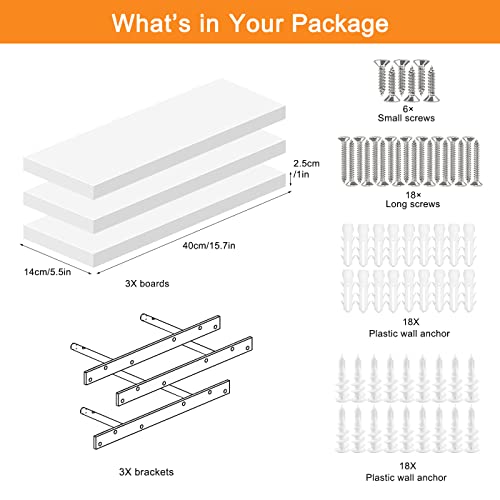 What's in Your Package

2.5cm /1in

40cm/15.7in

14cm/5.5in

3X boards

3X brackets

6×
Small screws

18×
Long screws

18X
Plastic wall anchor

18X
Plastic wall anchor