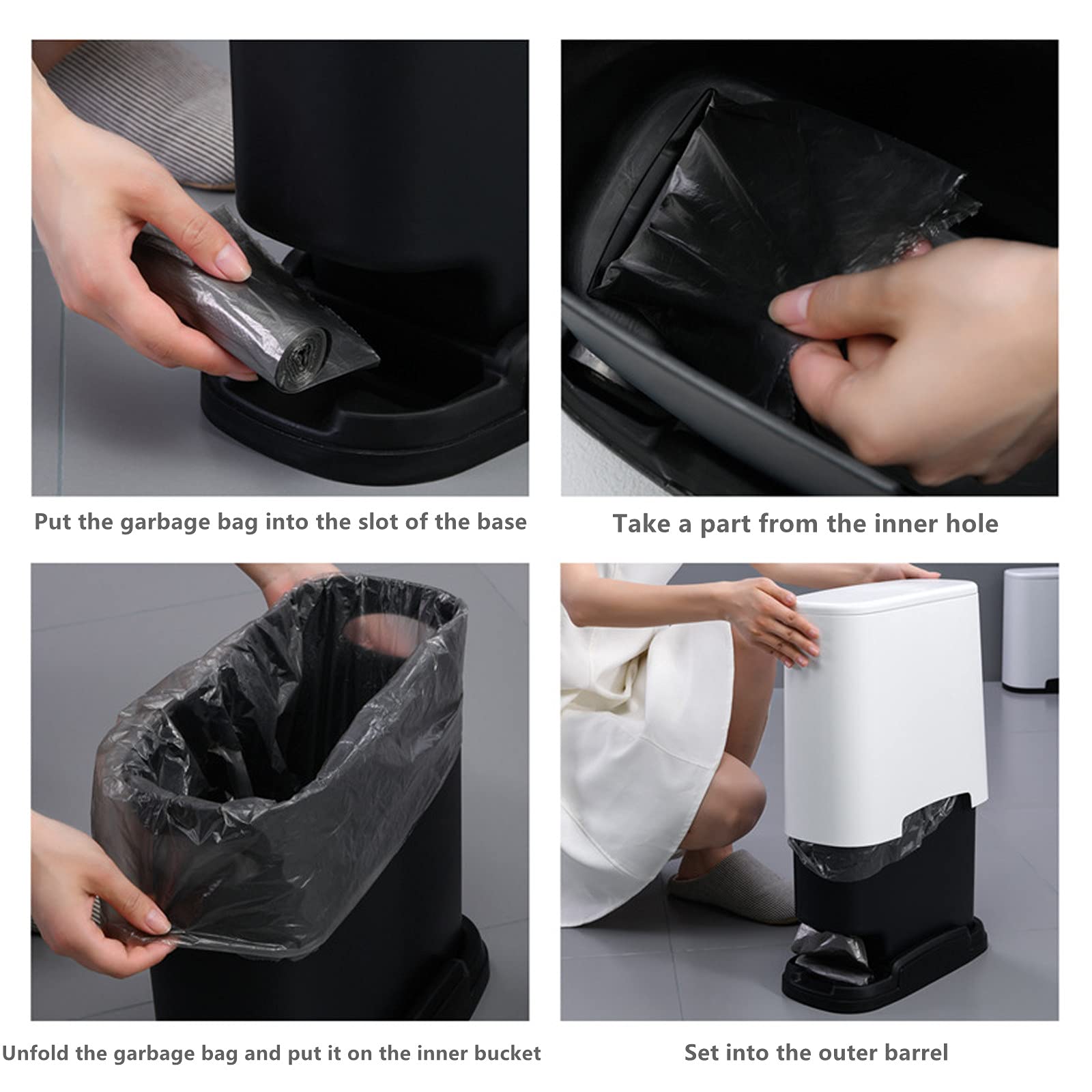 Put the garbage bag into the slot of the base

Take a part from the inner hole

Unfold the garbage bag and put it on the inner bucket

Set into the outer barrel