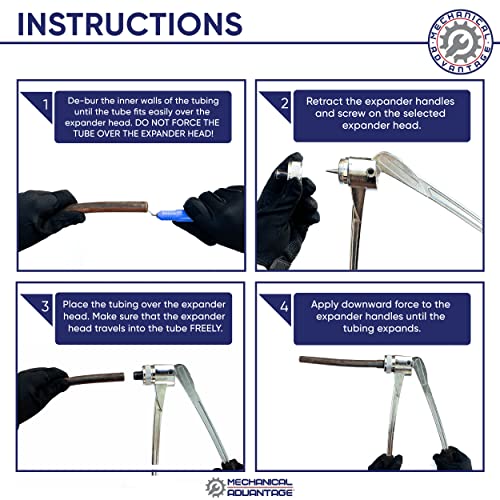 INSTRUCTIONS

MECHANICAL ADVANTAGE

1
De-bur the inner walls of the tubing until the tube fits easily over the expander head. DO NOT FORCE THE TUBE OVER THE EXPANDER HEAD!

2
Retract the expander handles and screw on the selected expander head.

3
Place the tubing over the expander head. Make sure that the expander head travels into the tube FREELY.

4
Apply downward force to the expander handles until the tubing expands.

MECHANICAL ADVANTAGE