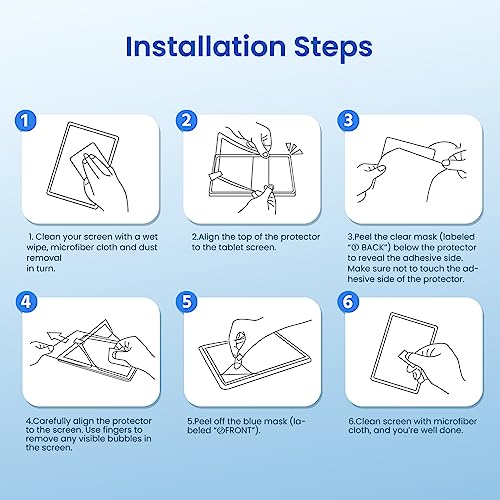 Installation Steps

1

1. Clean your screen with a wet wipe, microfiber cloth and dust removal
in turn.

2

2.Align the top of the protector to the tablet screen.

3

3.Peel the clear mask (labeled "① BACK") below the protector to reveal the adhesive side. Make sure not to touch the adhesive side of the protector.

4

4.Carefully align the protector to the screen. Use fingers to remove any visible bubbles in the screen.

5

5.Peel off the blue mask (labeled "②FRONT").

6

6.Clean screen with microfiber cloth, and you're well done.