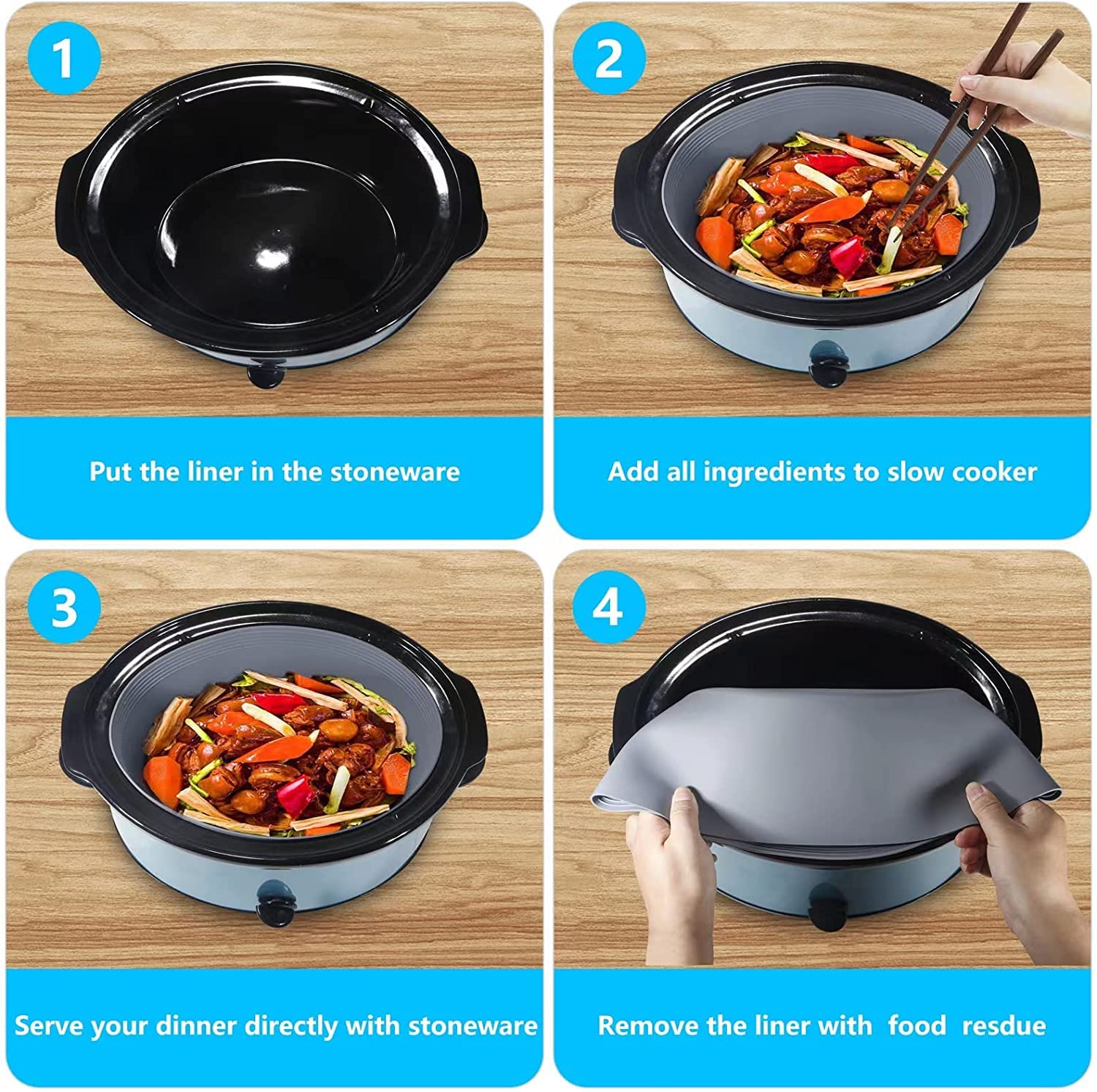 1

Put the liner in the stoneware

2

Add all ingredients to slow cooker

3

Serve your dinner directly with stoneware

4

Remove the liner with food resdue