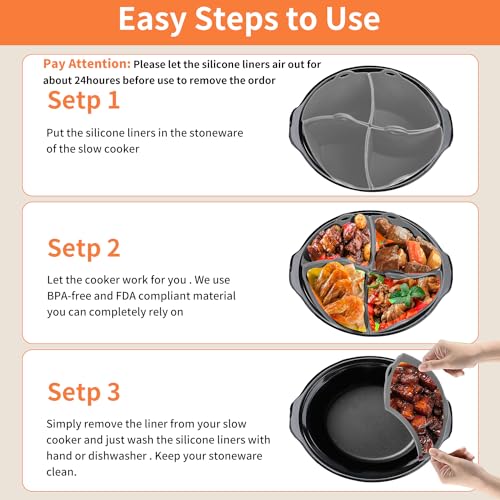 Easy Steps to Use

Pay Attention: Please let the silicone liners air out for about 24houres before use to remove the ordor

Setp 1

Put the silicone liners in the stoneware of the slow cooker

Setp 2

Let the cooker work for you . We use BPA-free and FDA compliant material you can completely rely on

Setp 3

Simply remove the liner from your slow cooker and just wash the silicone liners with hand or dishwasher . Keep your stoneware clean.