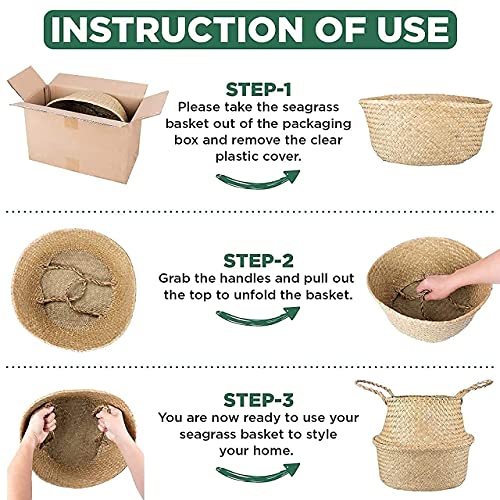 INSTRUCTION OF USE

STEP-1
Please take the seagrass basket out of the packaging box and remove the clear plastic cover.

STEP-2
Grab the handles and pull out the top to unfold the basket.

STEP-3
You are now ready to use your seagrass basket to style your home.