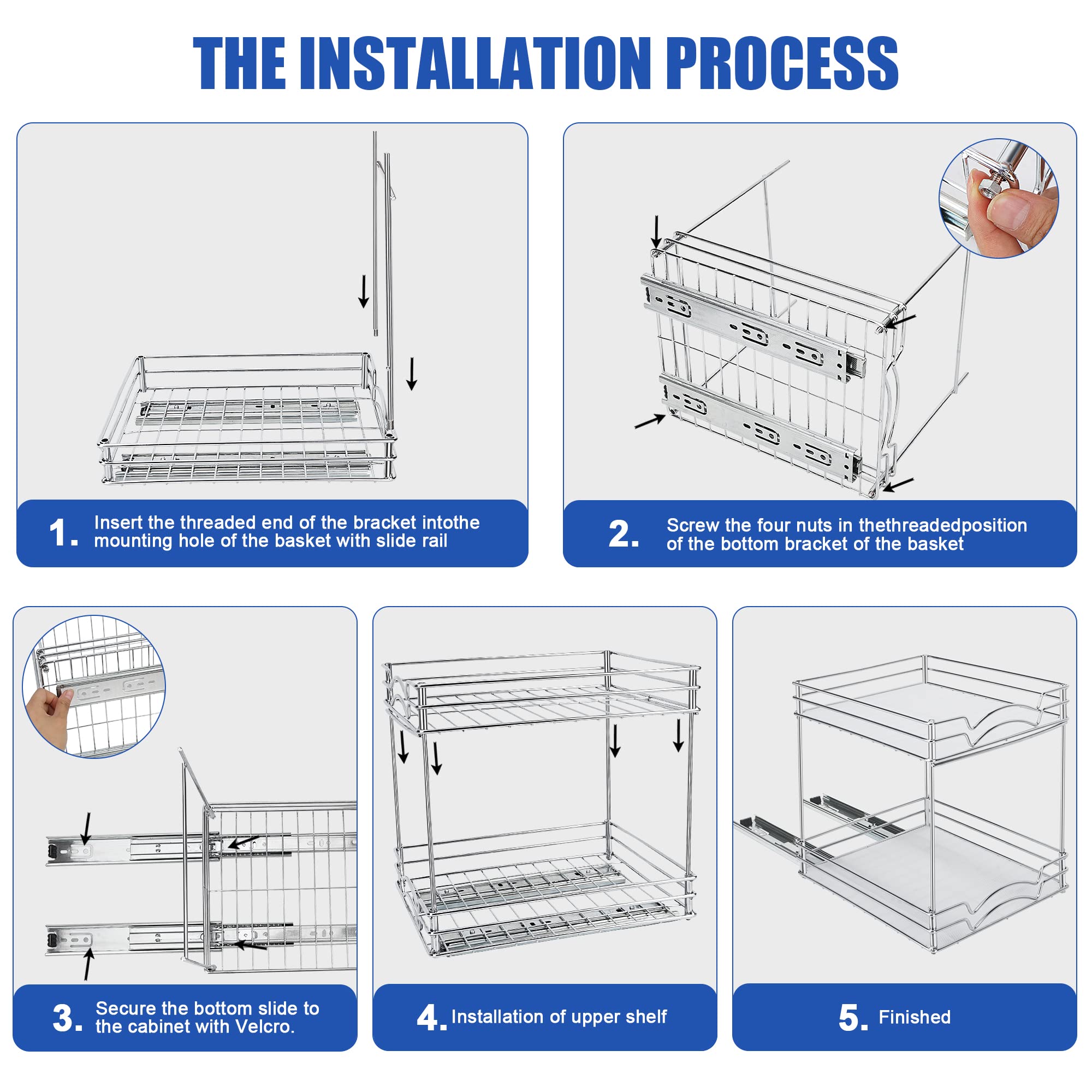 THE INSTALLATION PROCESS

1. Insert the threaded end of the bracket intothe mounting hole of the basket with slide rail

2. Screw the four nuts in thethreadedposition of the bottom bracket of the basket

3. Secure the bottom slide to the cabinet with Velcro.

4. Installation of upper shelf

5. Finished