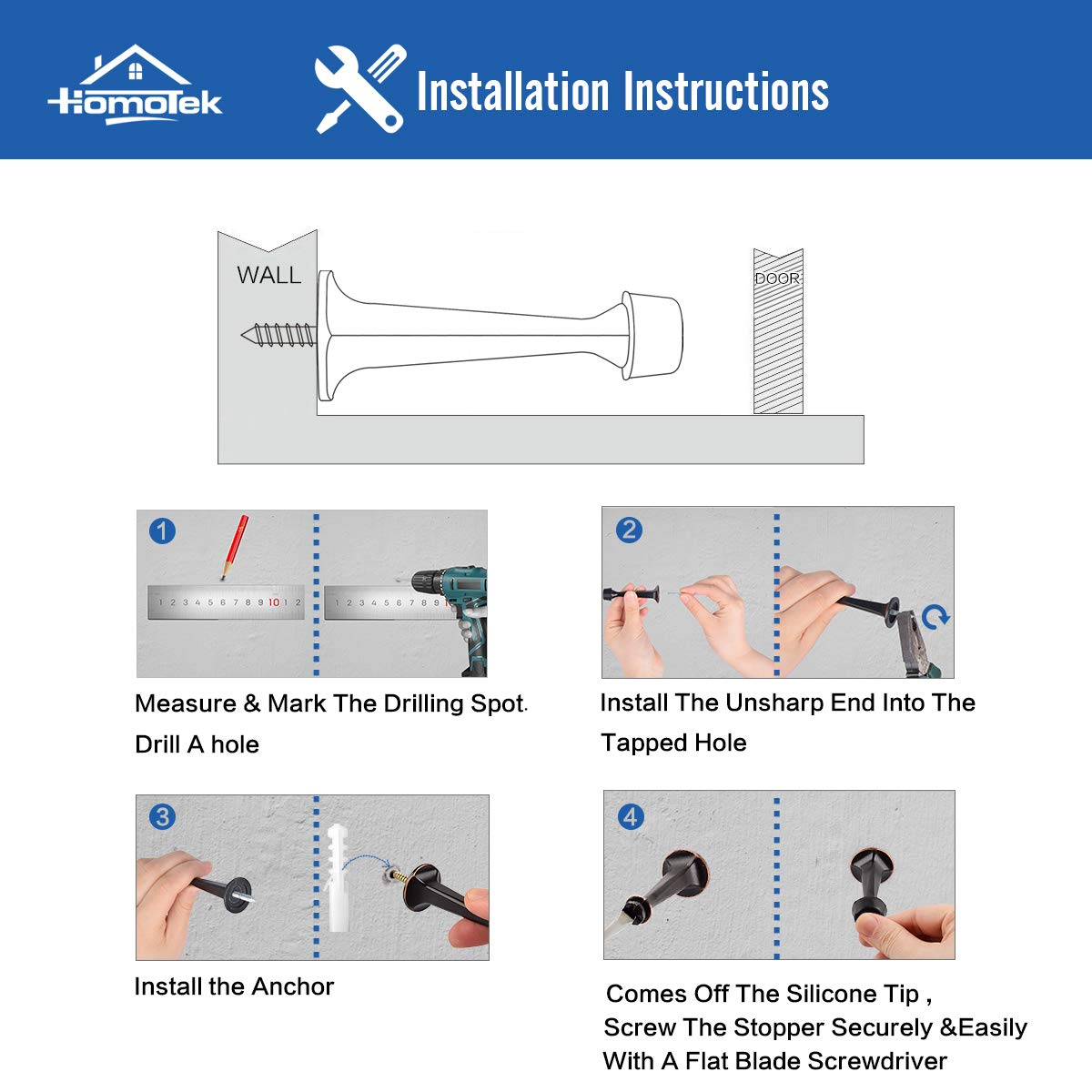 HomoTek

Installation Instructions

WALL

DOOR

1

1 2 3 4 5 6 7 8 9 10 1 2

1 2 3 4 5 6 7 8 9

Measure & Mark The Drilling Spot.
Drill A hole

2

Install The Unsharp End Into The Tapped Hole

3

Install the Anchor

4

Comes Off The Silicone Tip ,
Screw The Stopper Securely &Easily
With A Flat Blade Screwdriver