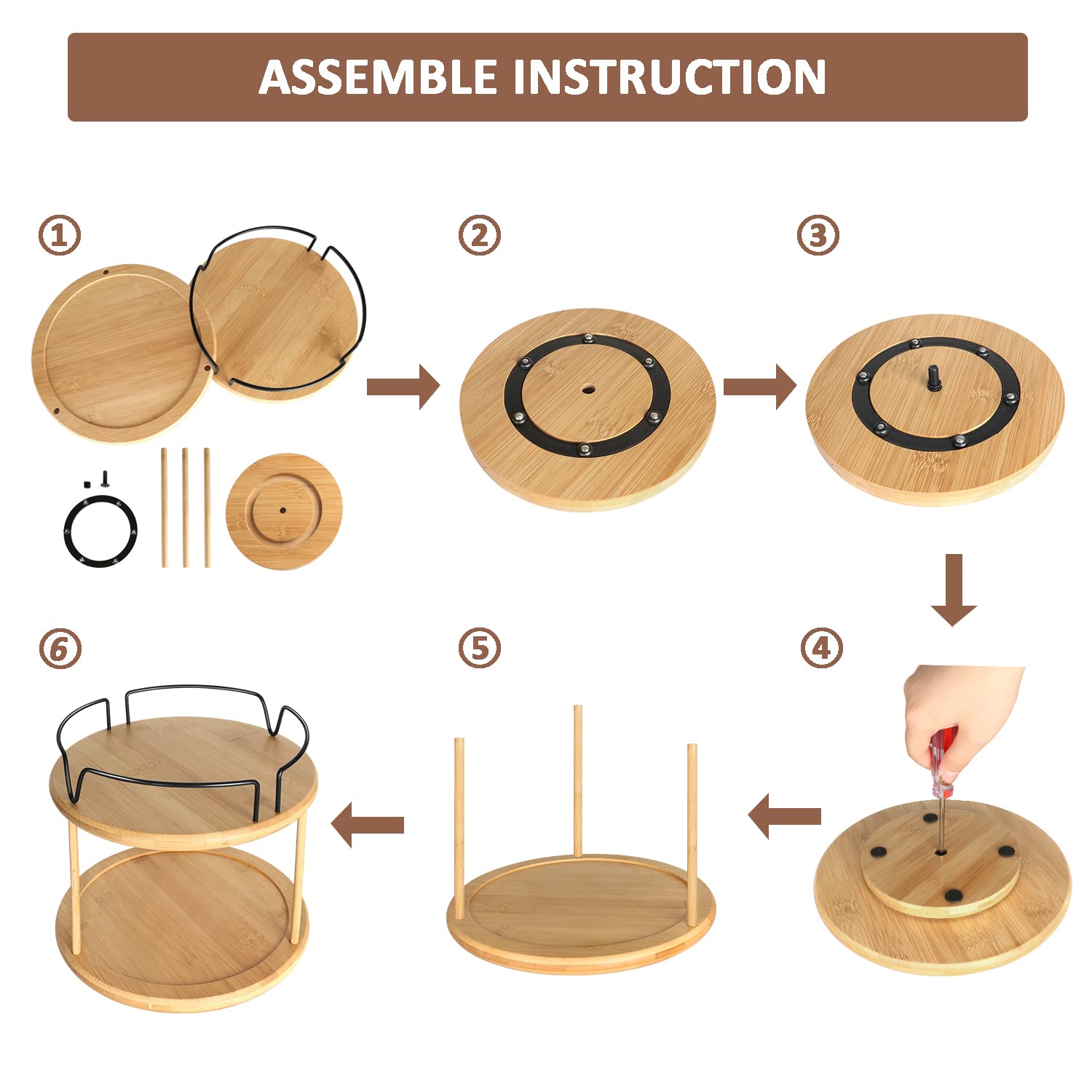 ASSEMBLE INSTRUCTION

①

②

③

④

⑤

⑥