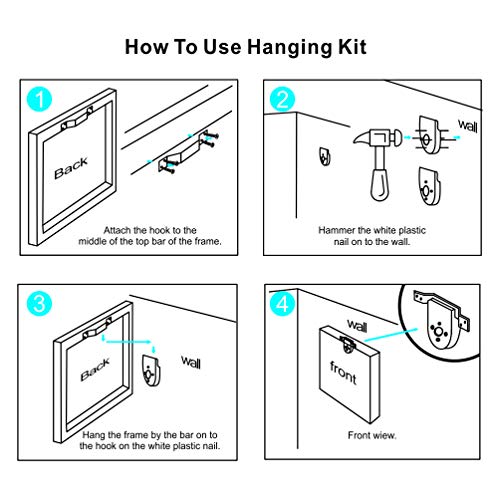 How To Use Hanging Kit

1

Back

Attach the hook to the middle of the top bar of the frame.

2

wall

Hammer the white plastic nail on to the wall.

3

Back

wall

Hang the frame by the bar on to the hook on the white plastic nail.

4

wall

front

Front wiew.