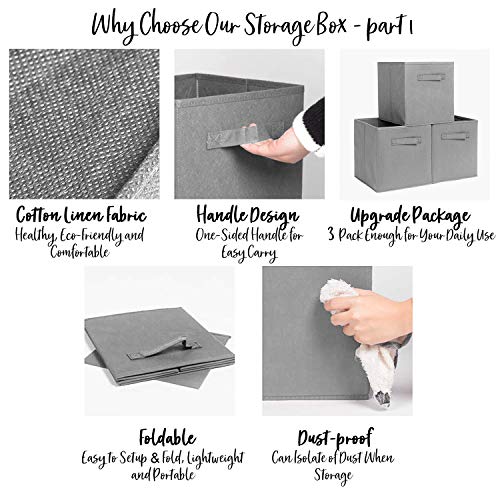 Why Choose Our Storage Box - part 1

Cotton Linen Fabric
Healthy, Eco-Friendly and Comfortable

Handle Design
One-Sided Handle for Easy Carry

Upgrade Package
3 Pack Enough for Your Daily Use

Foldable
Easy to Setup & Fold, Lightweight and Portable

Dust-proof
Can Isolate of Dust When Storage