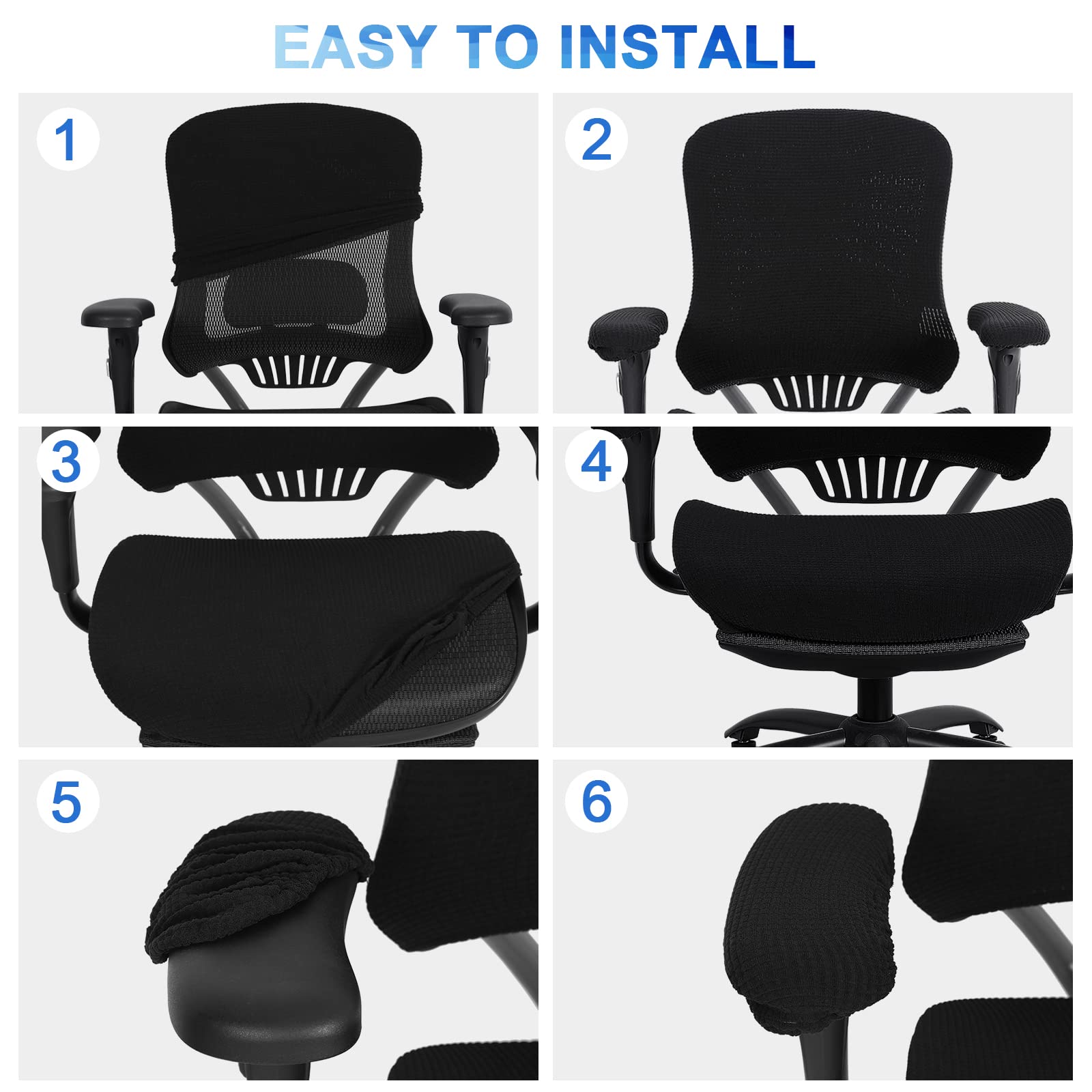 EASY TO INSTALL

1

2

3

4

5

6