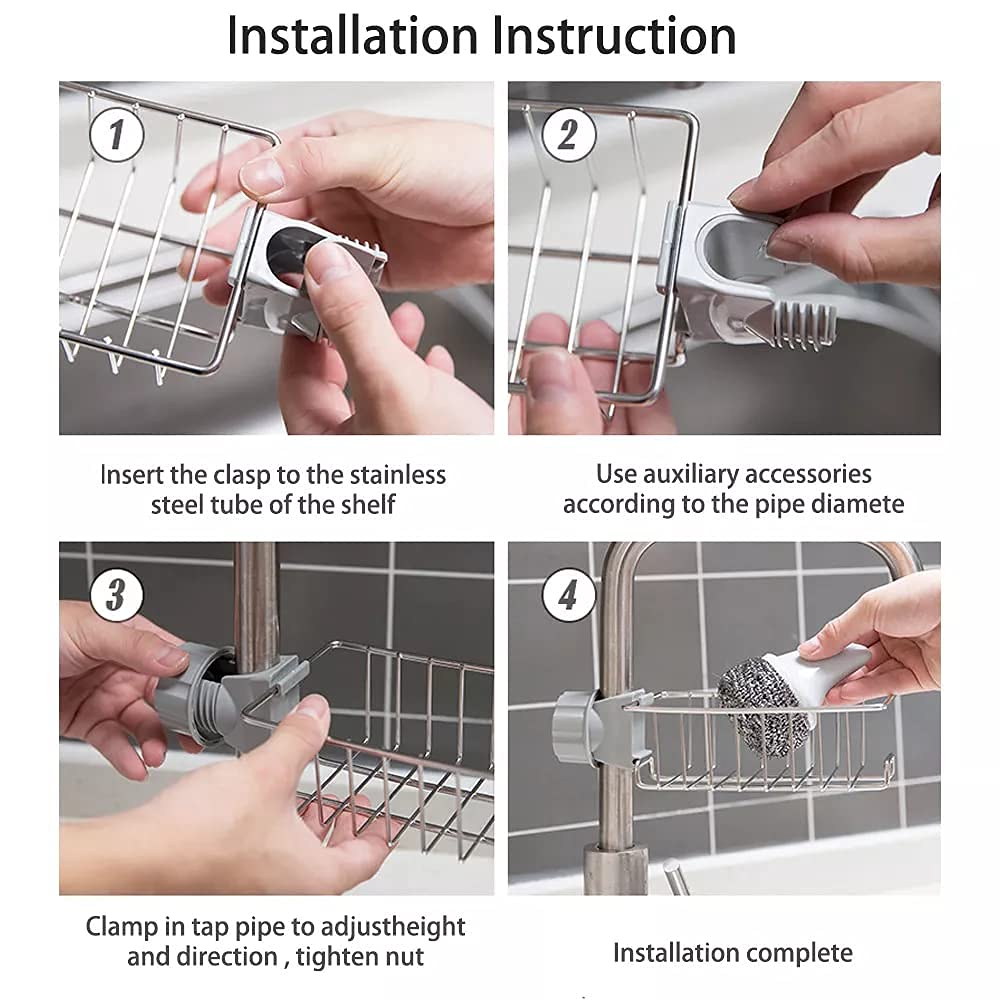 Installation Instruction

1

Insert the clasp to the stainless steel tube of the shelf

2

Use auxiliary accessories according to the pipe diamete

3

Clamp in tap pipe to adjustheight and direction , tighten nut

4

Installation complete