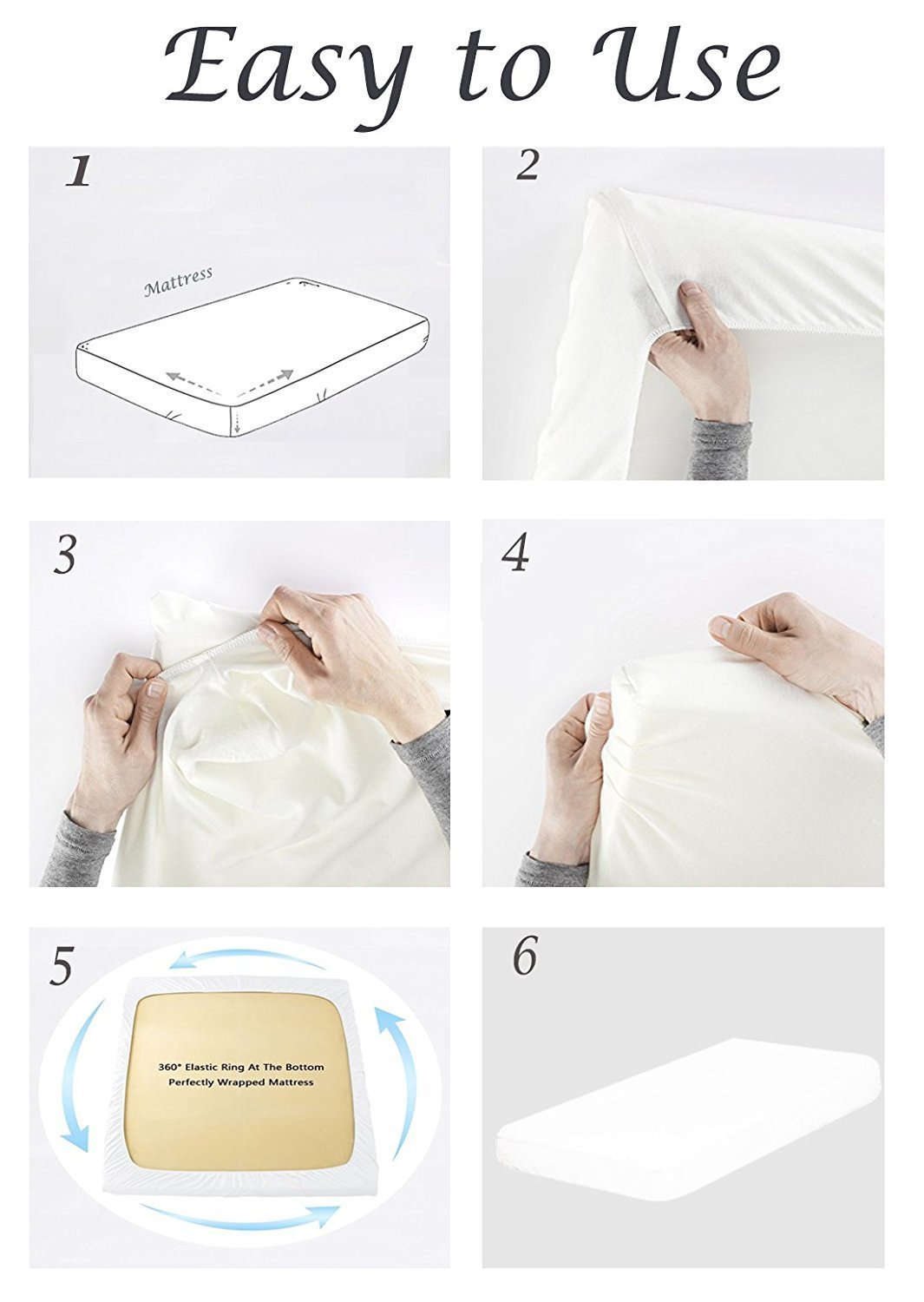 Easy to Use

1

Mattress

2

3

4

5

360° Elastic Ring At The Bottom
Perfectly Wrapped Mattress

6