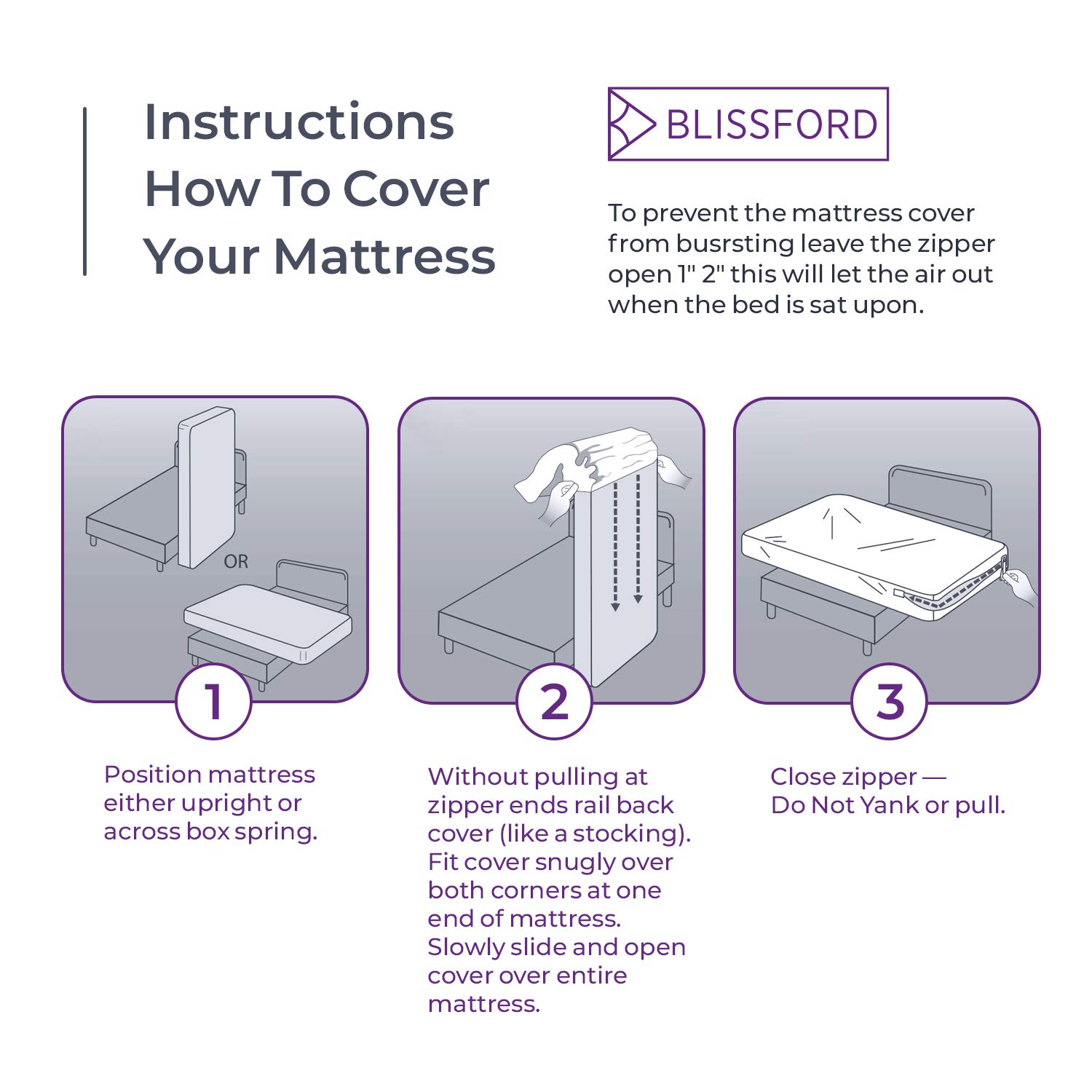 Instructions How To Cover Your Mattress

BLISSFORD

To prevent the mattress cover from busrsting leave the zipper open 1" 2" this will let the air out when the bed is sat upon.

OR

1

Position mattress either upright or across box spring.

2

Without pulling at zipper ends rail back cover (like a stocking). Fit cover snugly over both corners at one end of mattress. Slowly slide and open cover over entire mattress.

3

Close zipper — Do Not Yank or pull.