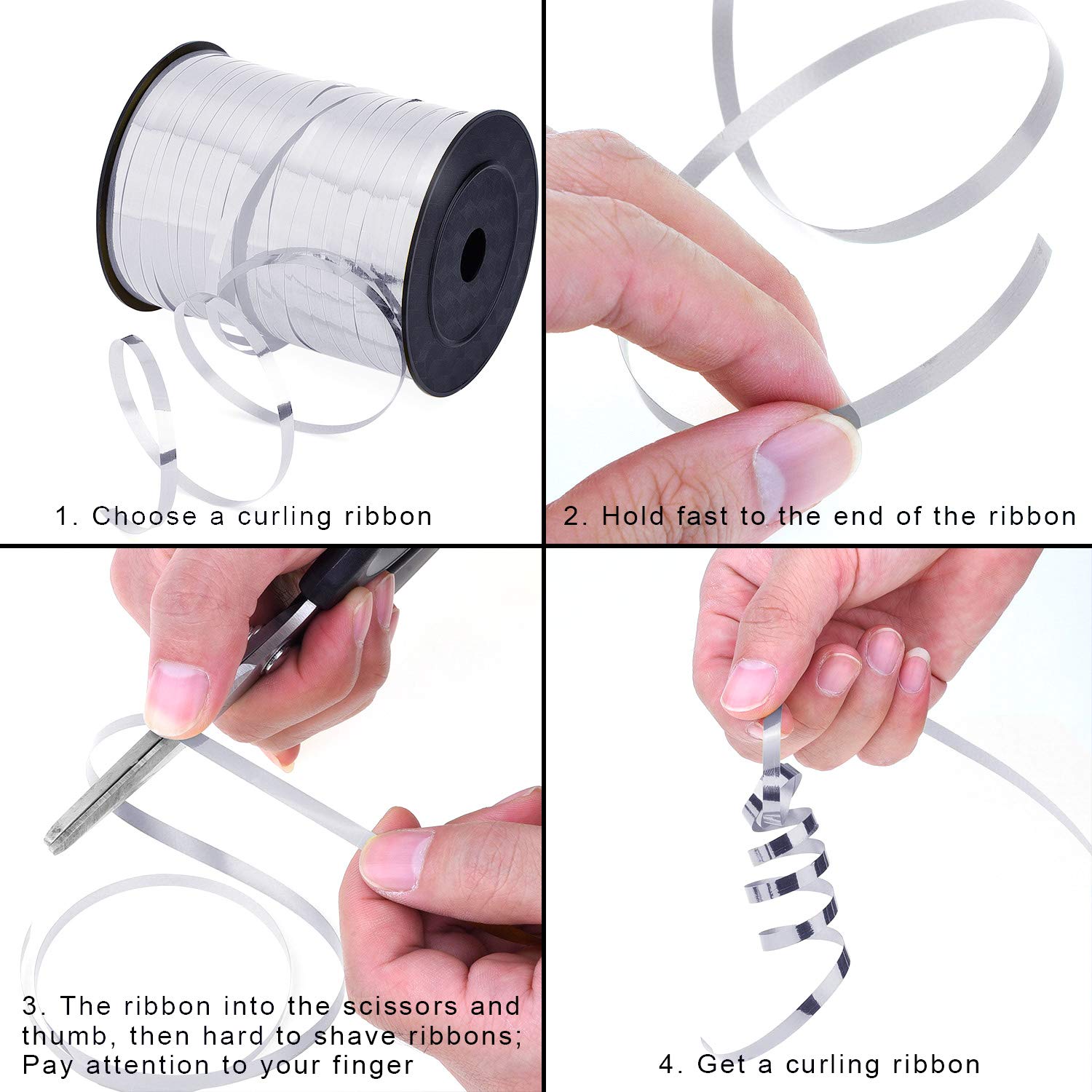 1. Choose a curling ribbon

2. Hold fast to the end of the ribbon

3. The ribbon into the scissors and thumb, then hard to shave ribbons; Pay attention to your finger

4. Get a curling ribbon