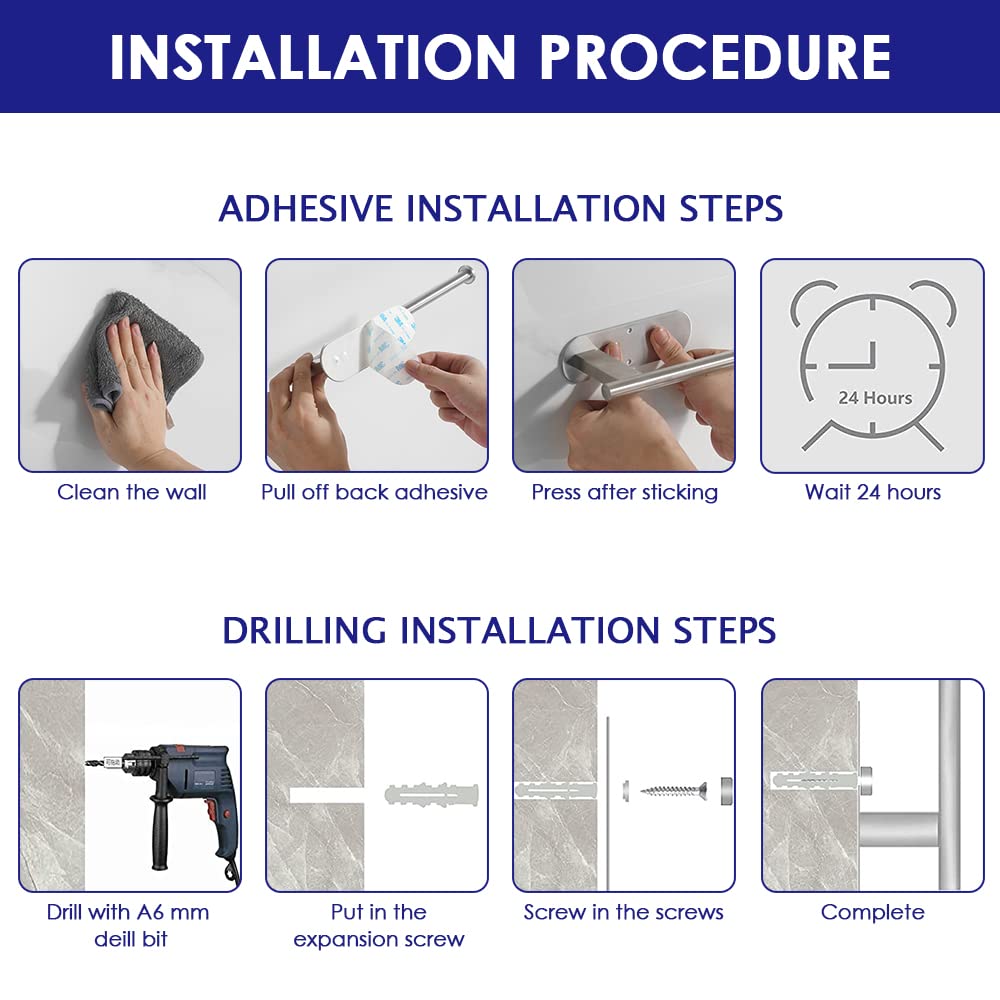 INSTALLATION PROCEDURE

ADHESIVE INSTALLATION STEPS

Clean the wall

Pull off back adhesive

Press after sticking

24 Hours

Wait 24 hours

DRILLING INSTALLATION STEPS

Drill with A6 mm deill bit

Put in the expansion screw

Screw in the screws

Complete