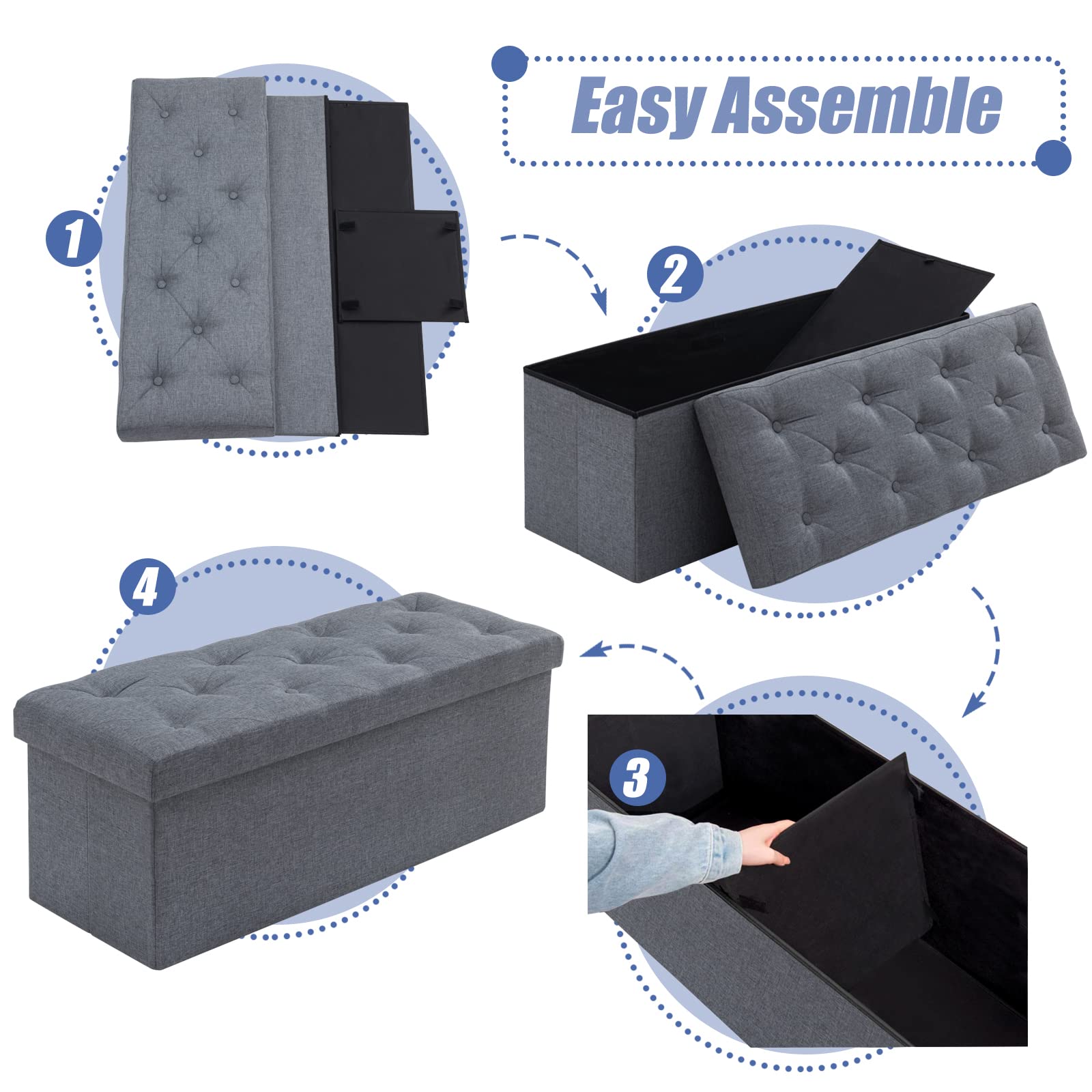 Easy Assemble

1

2

4

3