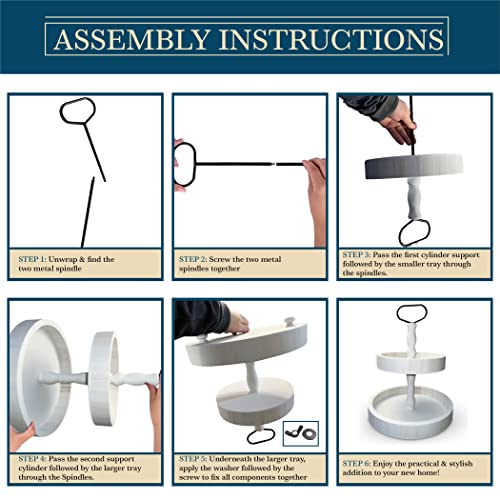 ASSEMBLY INSTRUCTIONS

STEP 1: Unwrap & find the two metal spindle

STEP 2: Screw the two metal spindles together

STEP 3: Pass the first cylinder support followed by the smaller tray through the spindles.

STEP 4: Pass the second support cylinder followed by the larger tray through the Spindles.

STEP 5: Underneath the larger tray, apply the washer followed by the screw to fix all components together

STEP 6: Enjoy the practical & stylish addition to your new home!