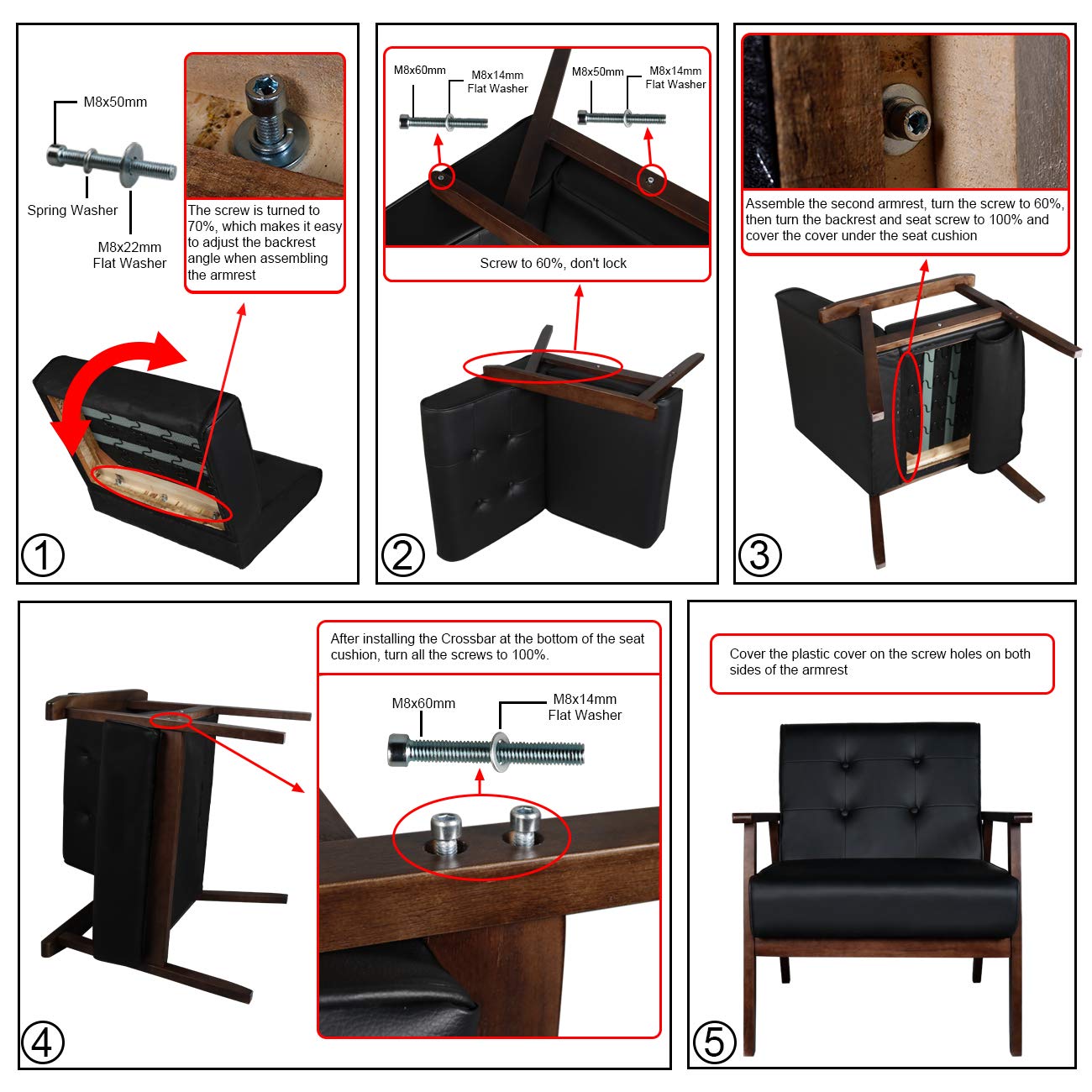 M8x50mm

Spring Washer

M8x22mm Flat Washer

The screw is turned to 70%, which makes it easy to adjust the backrest angle when assembling the armrest

①

M8x60mm

M8x14mm Flat Washer

M8x50mm

M8x14mm Flat Washer

Screw to 60%, don't lock

②

Assemble the second armrest, turn the screw to 60%, then turn the backrest and seat screw to 100% and cover the cover under the seat cushion

③

After installing the Crossbar at the bottom of the seat cushion, turn all the screws to 100%.

M8x60mm

M8x14mm Flat Washer

④

Cover the plastic cover on the screw holes on both sides of the armrest

⑤