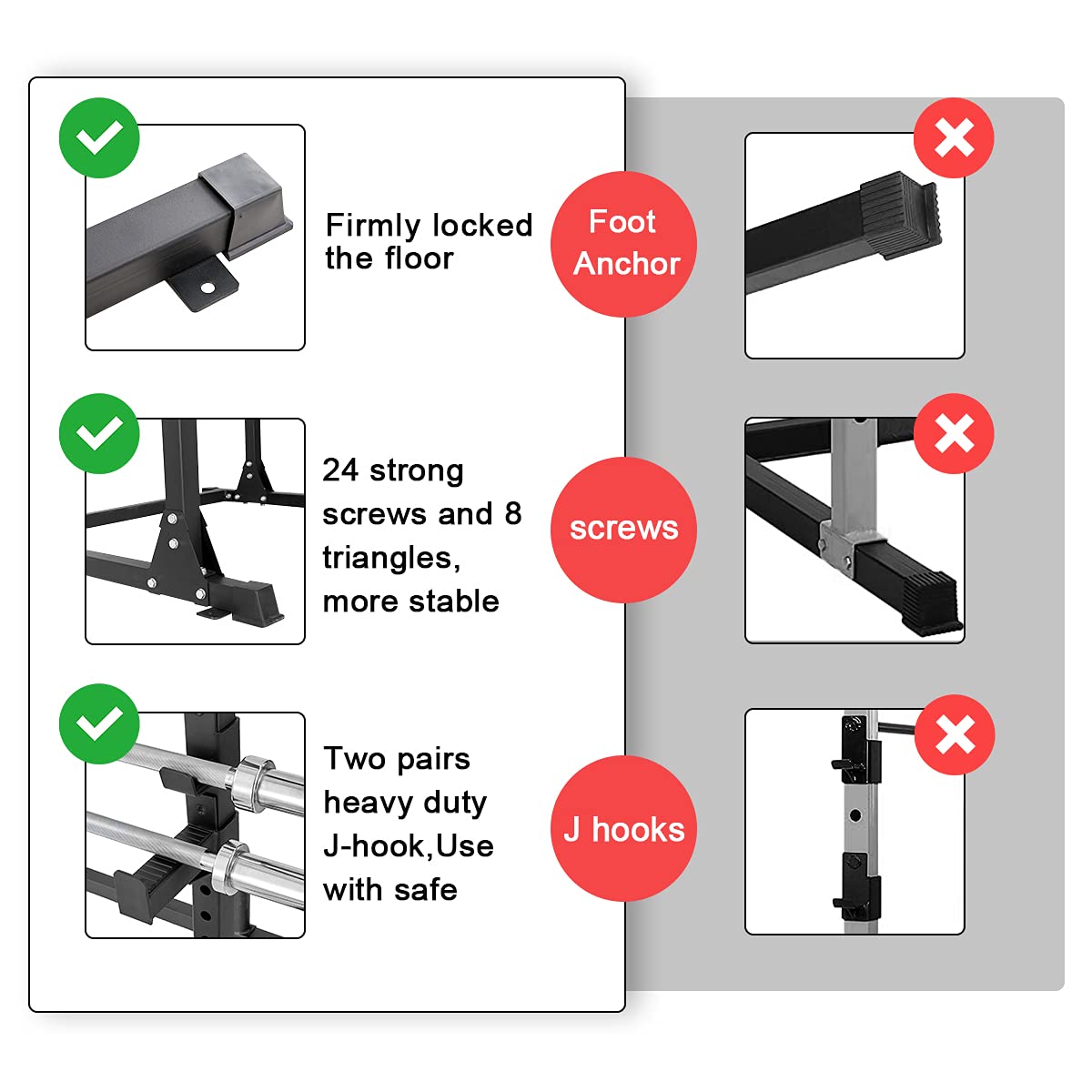 Firmly locked the floor

Foot Anchor

24 strong screws and 8 triangles, more stable

screws

Two pairs heavy duty J-hook,Use with safe

J hooks