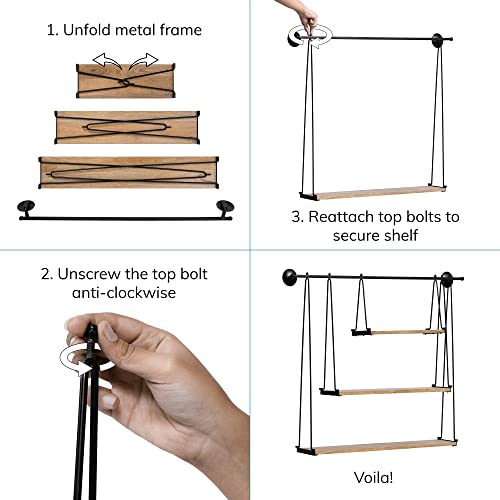 1. Unfold metal frame

3. Reattach top bolts to secure shelf

2. Unscrew the top bolt anti-clockwise

Voila!