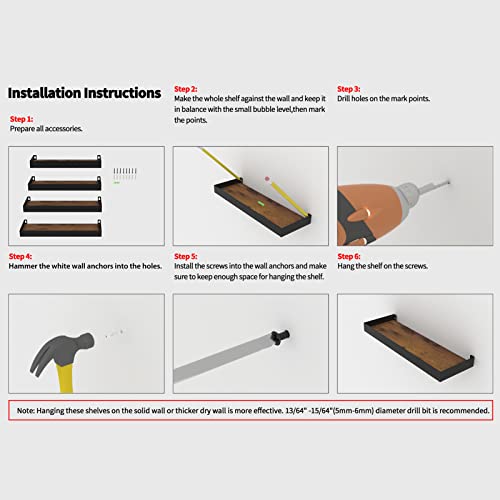 Installation Instructions

Step 1:
Prepare all accessories.

Step 2:
Make the whole shelf against the wall and keep it in balance with the small bubble level,then mark the points.

Step 3:
Drill holes on the mark points.

Step 4:
Hammer the white wall anchors into the holes.

Step 5:
Install the screws into the wall anchors and make sure to keep enough space for hanging the shelf.

Step 6:
Hang the shelf on the screws.

Note: Hanging these shelves on the solid wall or thicker dry wall is more effective. 13/64" -15/64"(5mm-6mm) diameter drill bit is recommended.