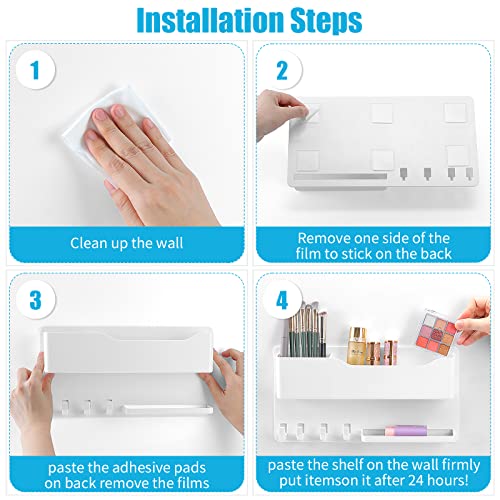 Installation Steps

1

Clean up the wall

2

Remove one side of the film to stick on the back

3

paste the adhesive pads on back remove the films

4

paste the shelf on the wall firmly put itemson it after 24 hours!