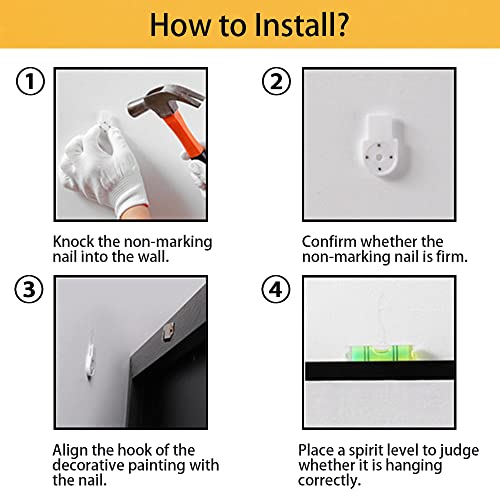 How to Install?

①

Knock the non-marking nail into the wall.

②

Confirm whether the non-marking nail is firm.

③

Align the hook of the decorative painting with the nail.

④

Place a spirit level to judge whether it is hanging correctly.