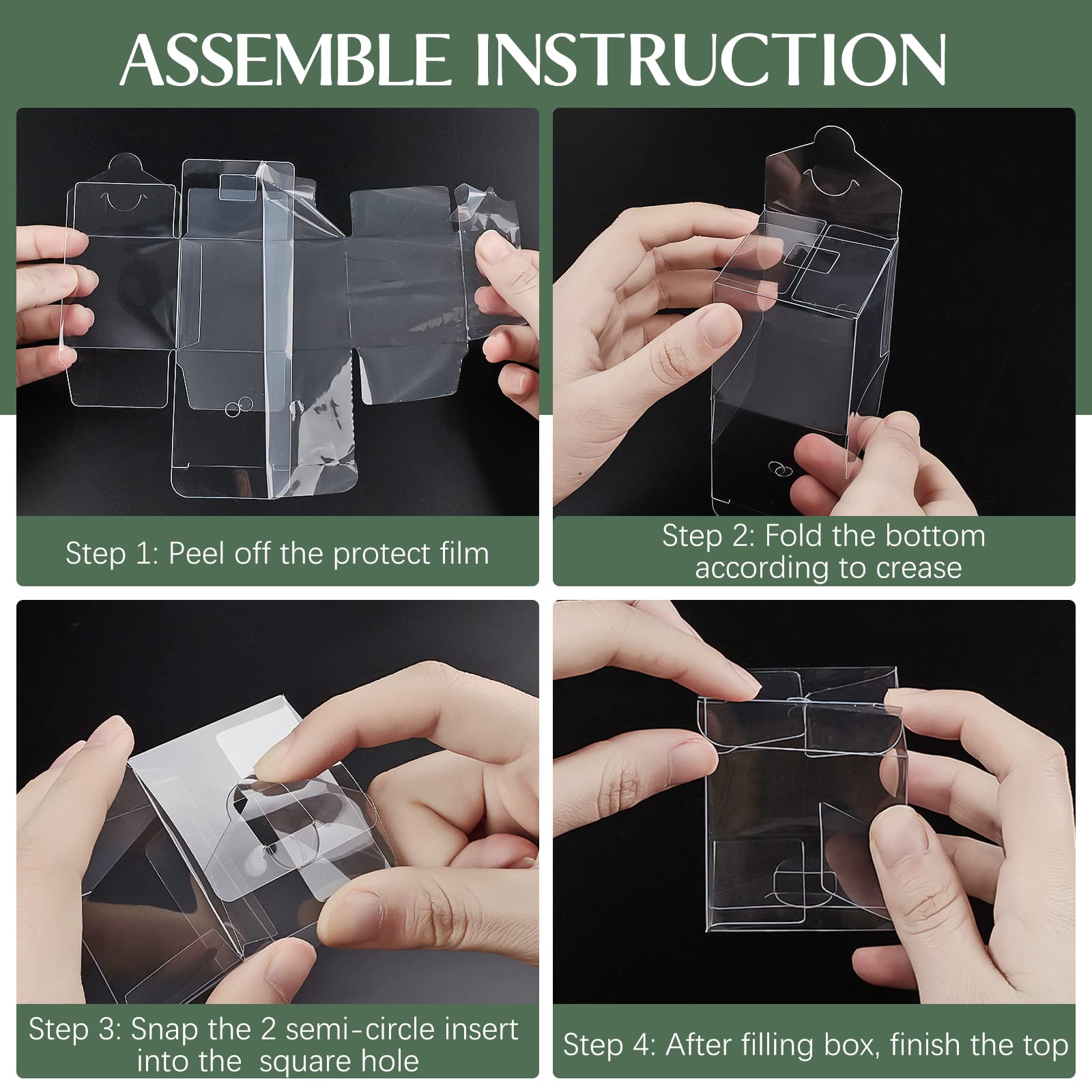 ASSEMBLE INSTRUCTION

Step 1: Peel off the protect film

Step 2: Fold the bottom according to crease

Step 3: Snap the 2 semi-circle insert into the square hole

Step 4: After filling box, finish the top