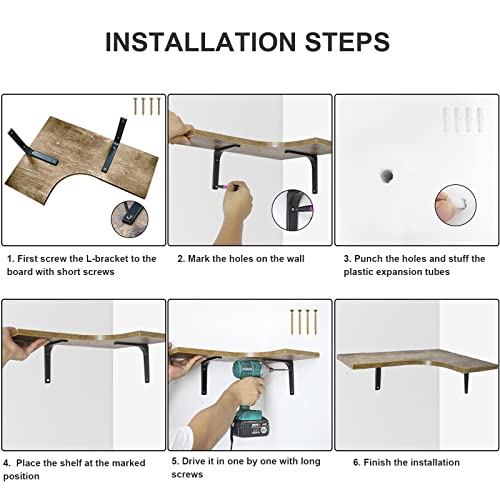 INSTALLATION STEPS

1. First screw the L-bracket to the board with short screws

2. Mark the holes on the wall

3. Punch the holes and stuff the plastic expansion tubes

4. Place the shelf at the marked position

5. Drive it in one by one with long screws

6. Finish the installation