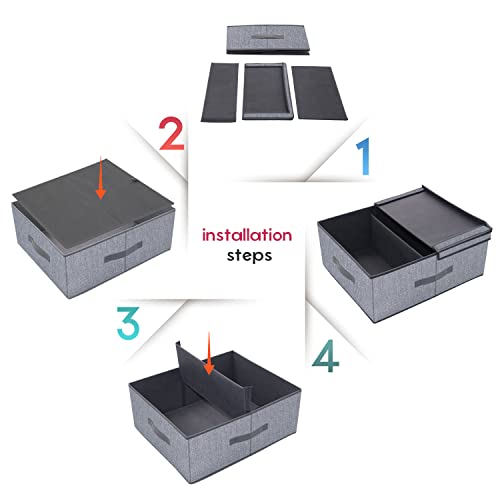 2

1

installation
steps

3

4