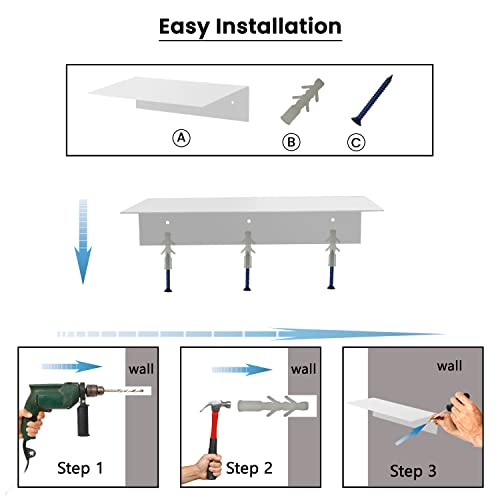 Easy Installation

A

B

C

wall

Step 1

wall

Step 2

wall

Step 3