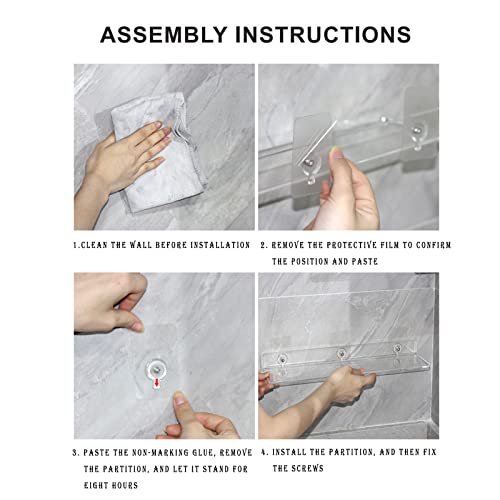 ASSEMBLY INSTRUCTIONS

1.CLEAN THE WALL BEFORE INSTALLATION

2. REMOVE THE PROTECTIVE FILM TO CONFIRM THE POSITION AND PASTE

3. PASTE THE NON-MARKING GLUE, REMOVE THE PARTITION, AND LET IT STAND FOR EIGHT HOURS

4. INSTALL THE PARTITION, AND THEN FIX THE SCREWS