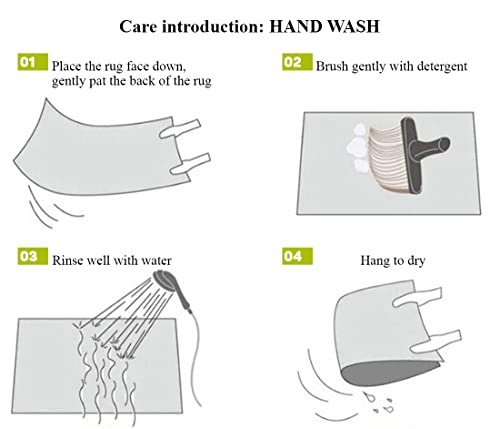 Care introduction: HAND WASH

01 Place the rug face down, gently pat the back of the rug

02 Brush gently with detergent

03 Rinse well with water

04 Hang to dry