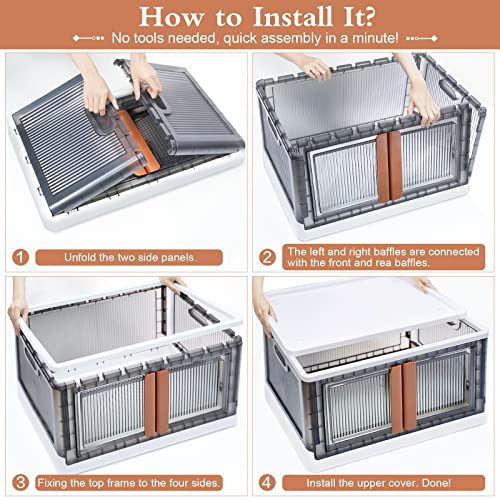 How to Install It?

No tools needed, quick assembly in a minute!

1

Unfold the two side panels.

2

The left and right baffles are connected with the front and rea baffles.

3

Fixing the top frame to the four sides.

4

Install the upper cover. Done!