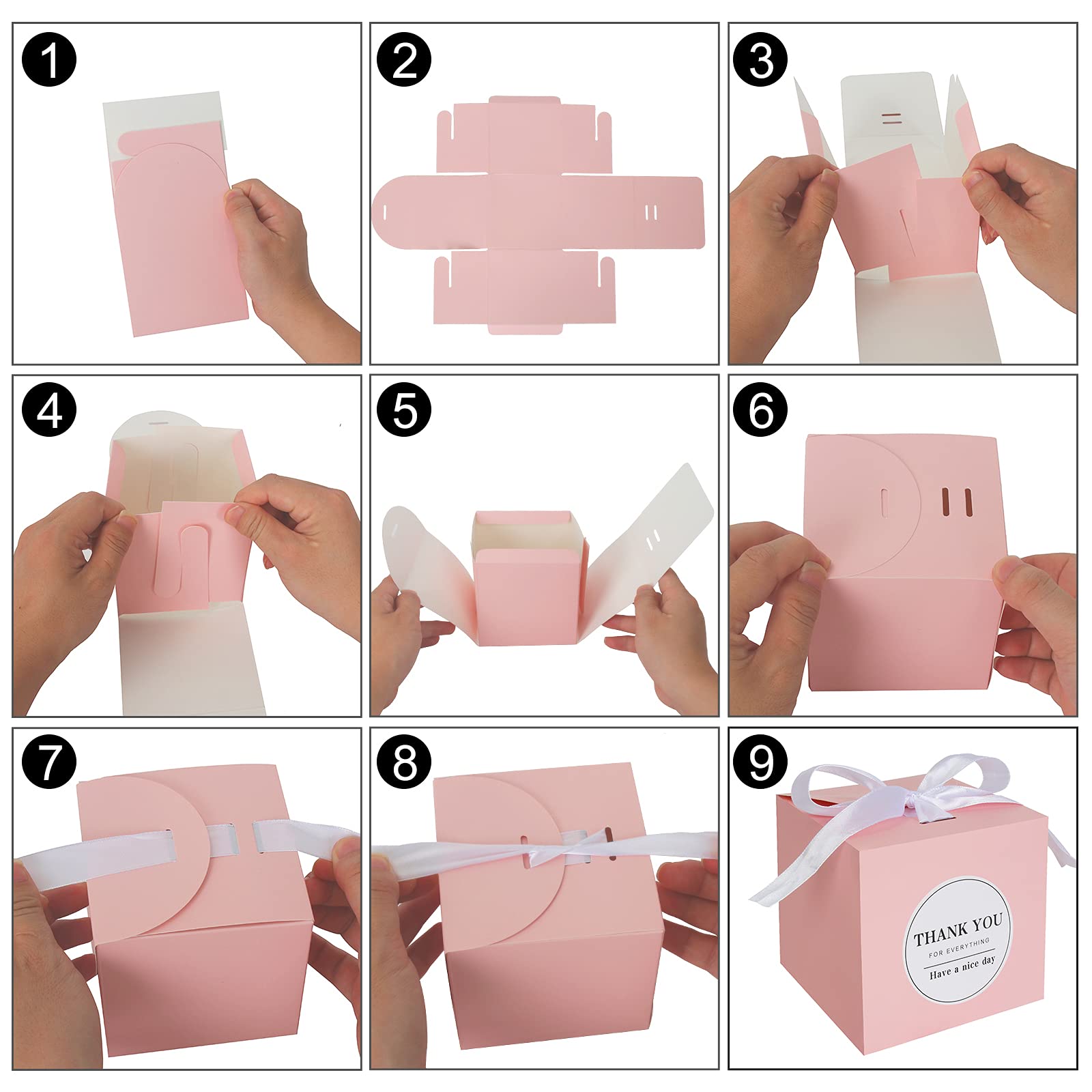 1

2

3

4

5

6

7

8

9

THANK YOU
FOR EVERYTHING
Have a nice day