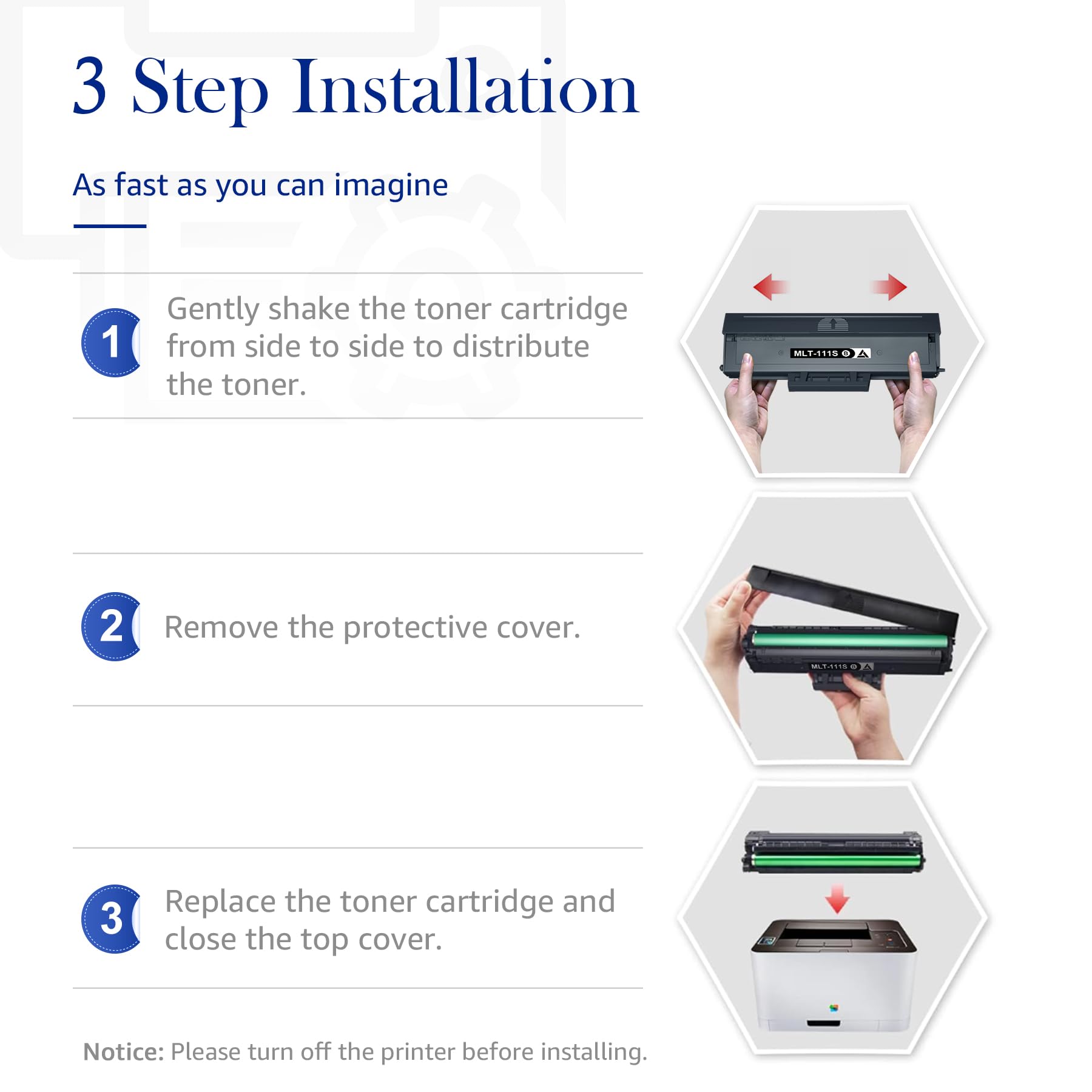 3 Step Installation

As fast as you can imagine

1 Gently shake the toner cartridge from side to side to distribute the toner.

MLT-111S

2 Remove the protective cover.

MLT-111S

3 Replace the toner cartridge and close the top cover.

Notice: Please turn off the printer before installing.