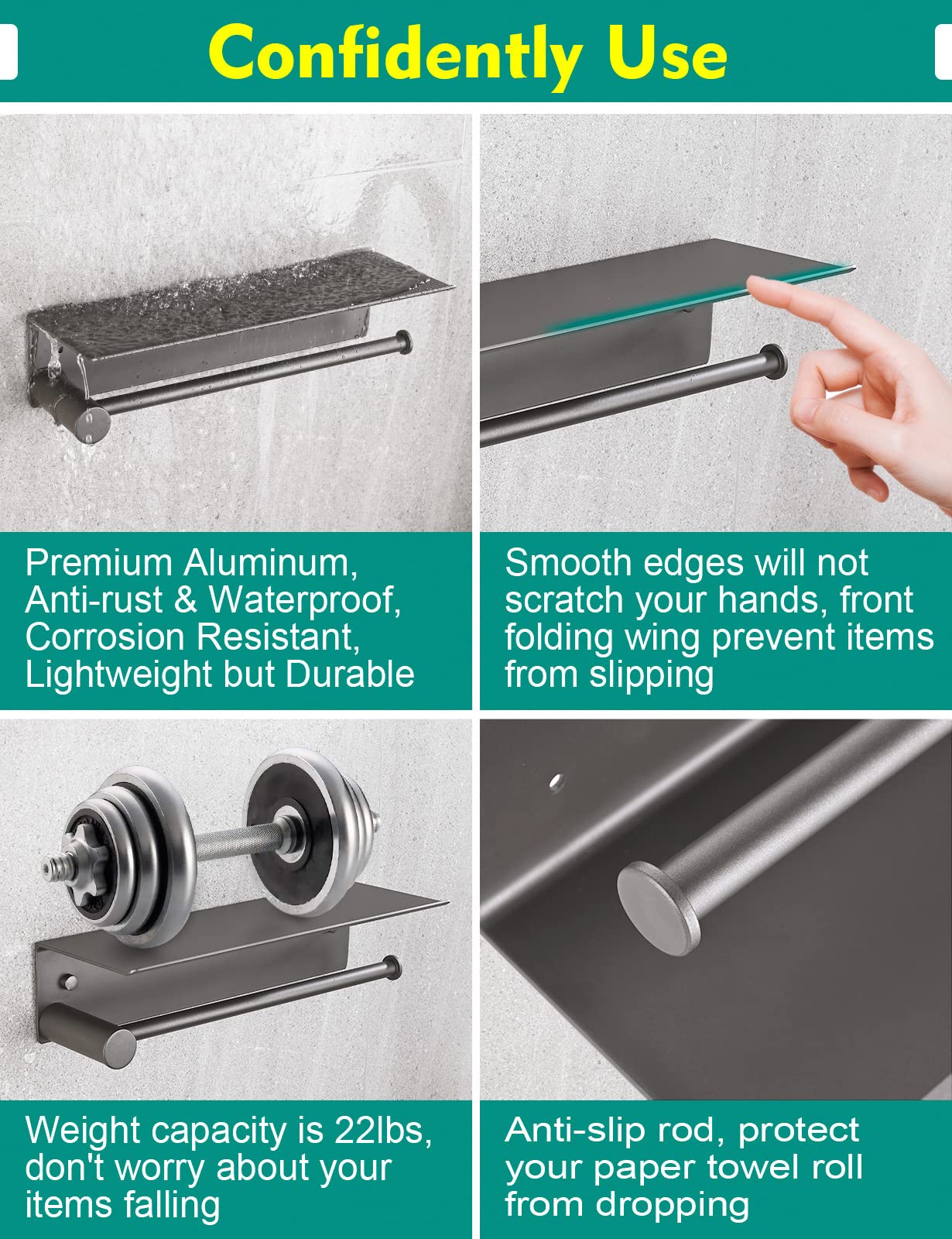 Confidently Use

Premium Aluminum, Anti-rust & Waterproof, Corrosion Resistant, Lightweight but Durable

Smooth edges will not scratch your hands, front folding wing prevent items from slipping

Weight capacity is 22lbs, don't worry about your items falling

Anti-slip rod, protect your paper towel roll from dropping